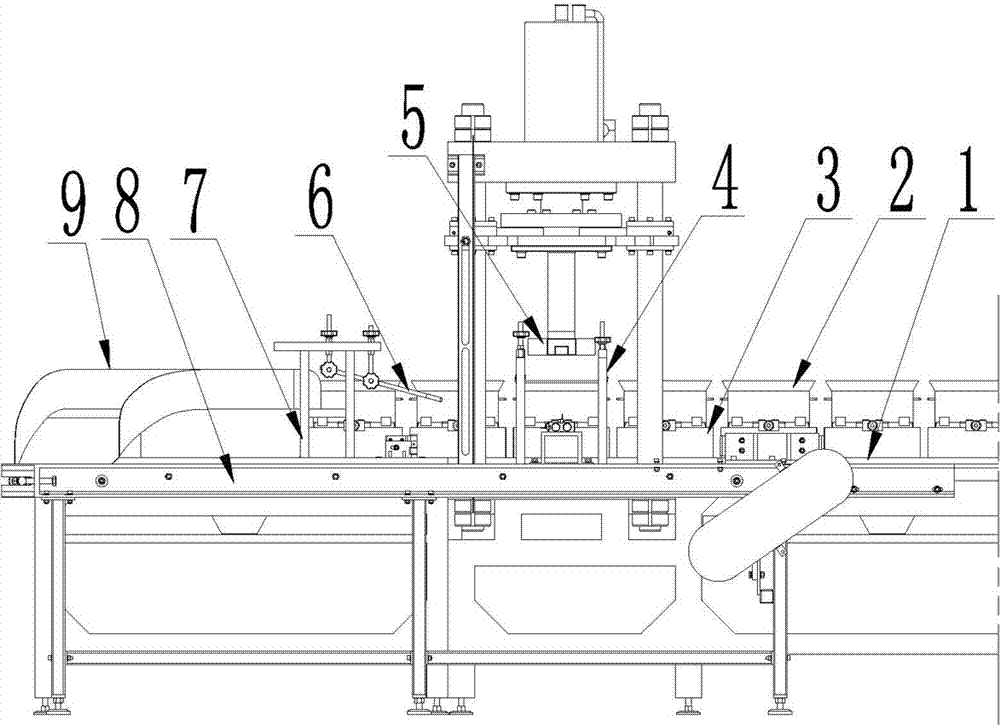 5
9 8 7
6
4 3 2 1