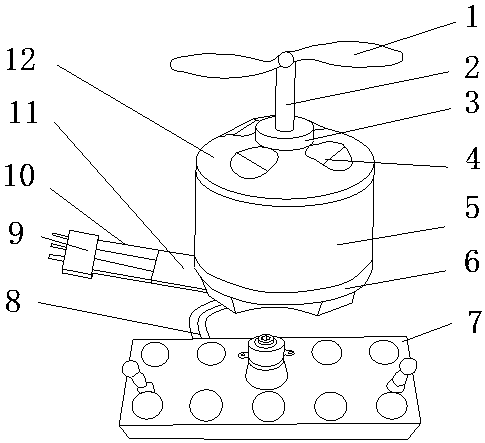 1
12
2
3
11
4
10
5
9
6
8
7