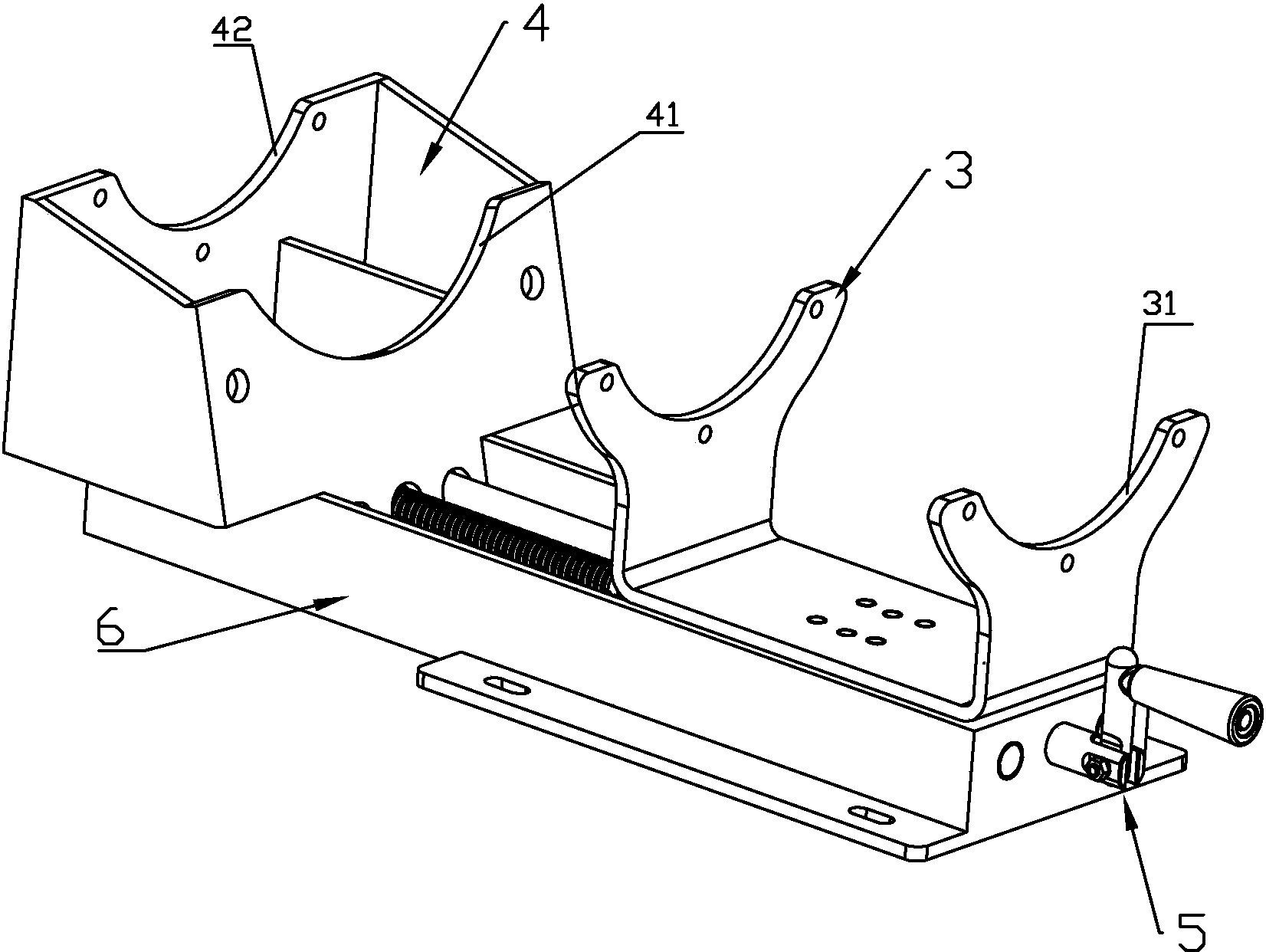 42
4
41
3
31
6
5