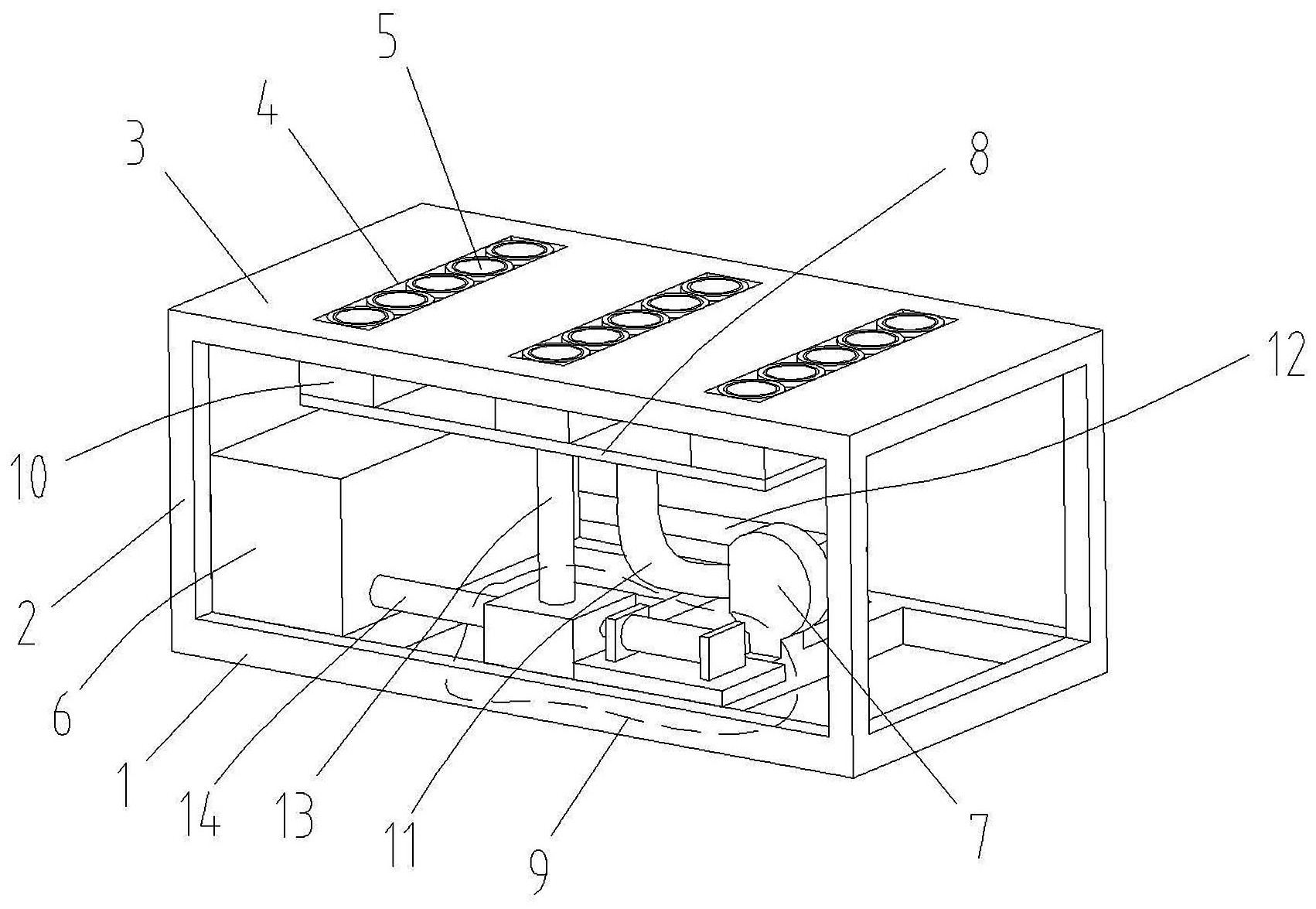 5
4
3
8
12
10
2
6
1
14
13
11
9
7