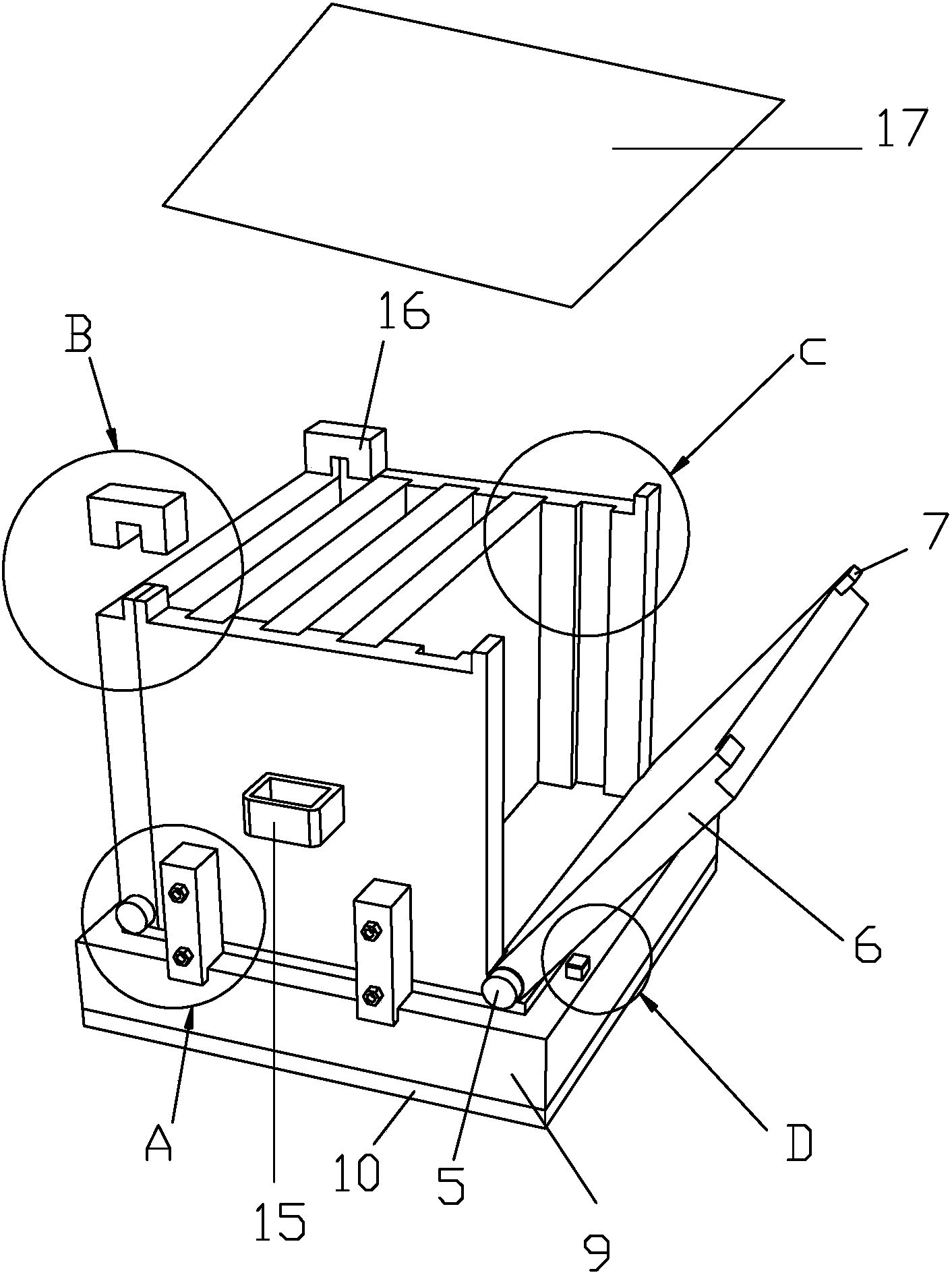 17
16
B
C
7
6
D
A
15
10
5
9