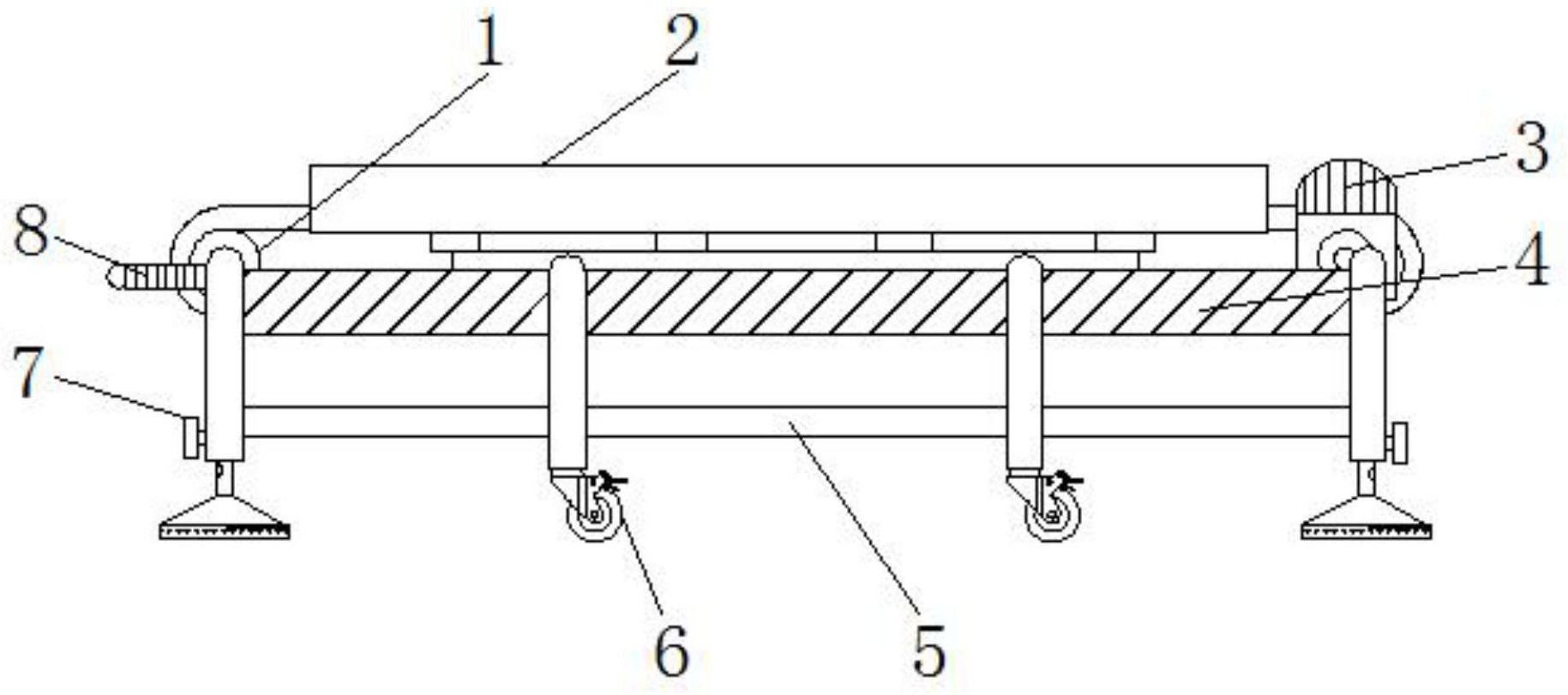 1
2
3
8
4
7
6
5