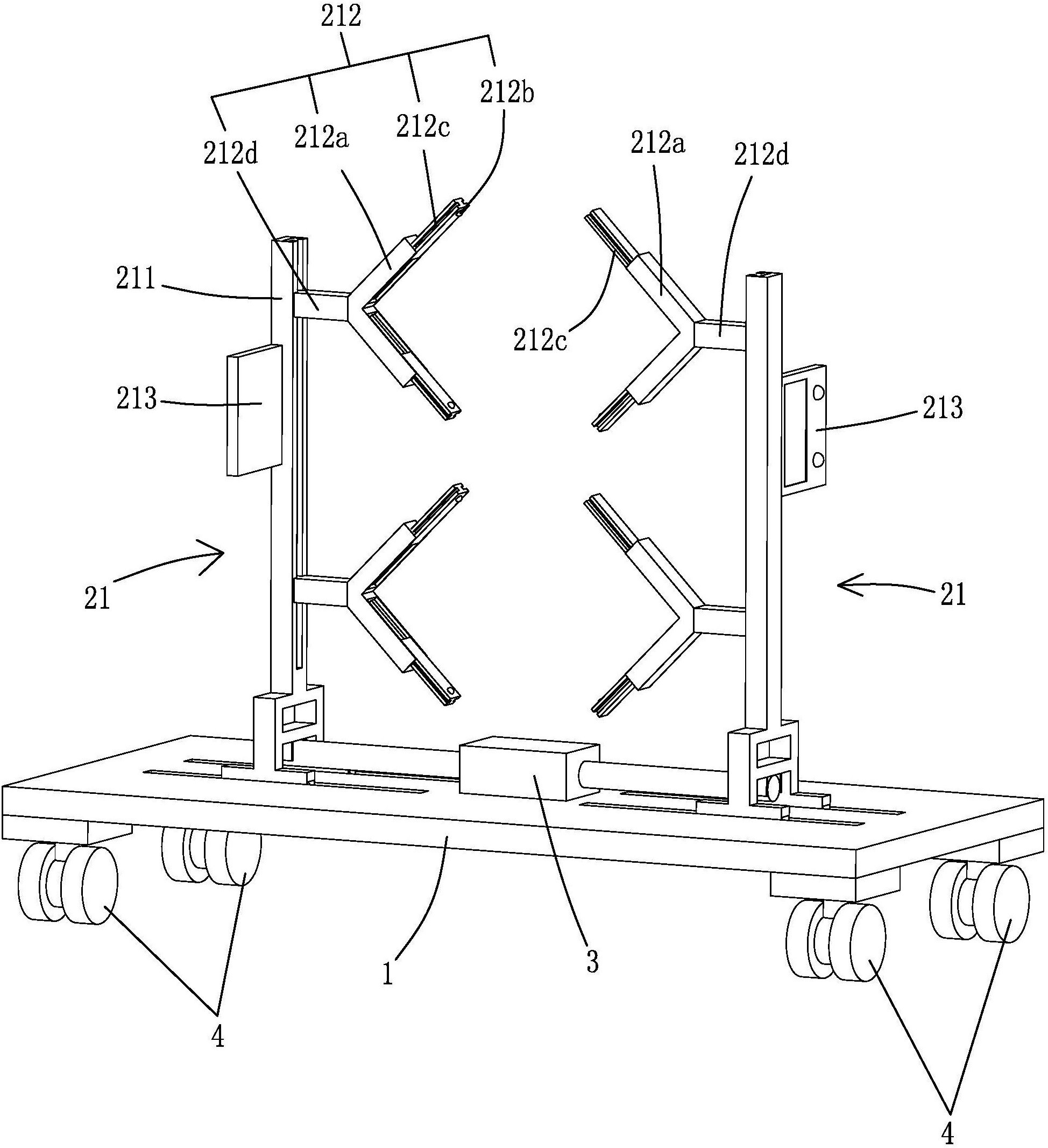 212
212b
212d
212a
212c
212a
212d
211
212c
213
213
21
21
1
3
4
4