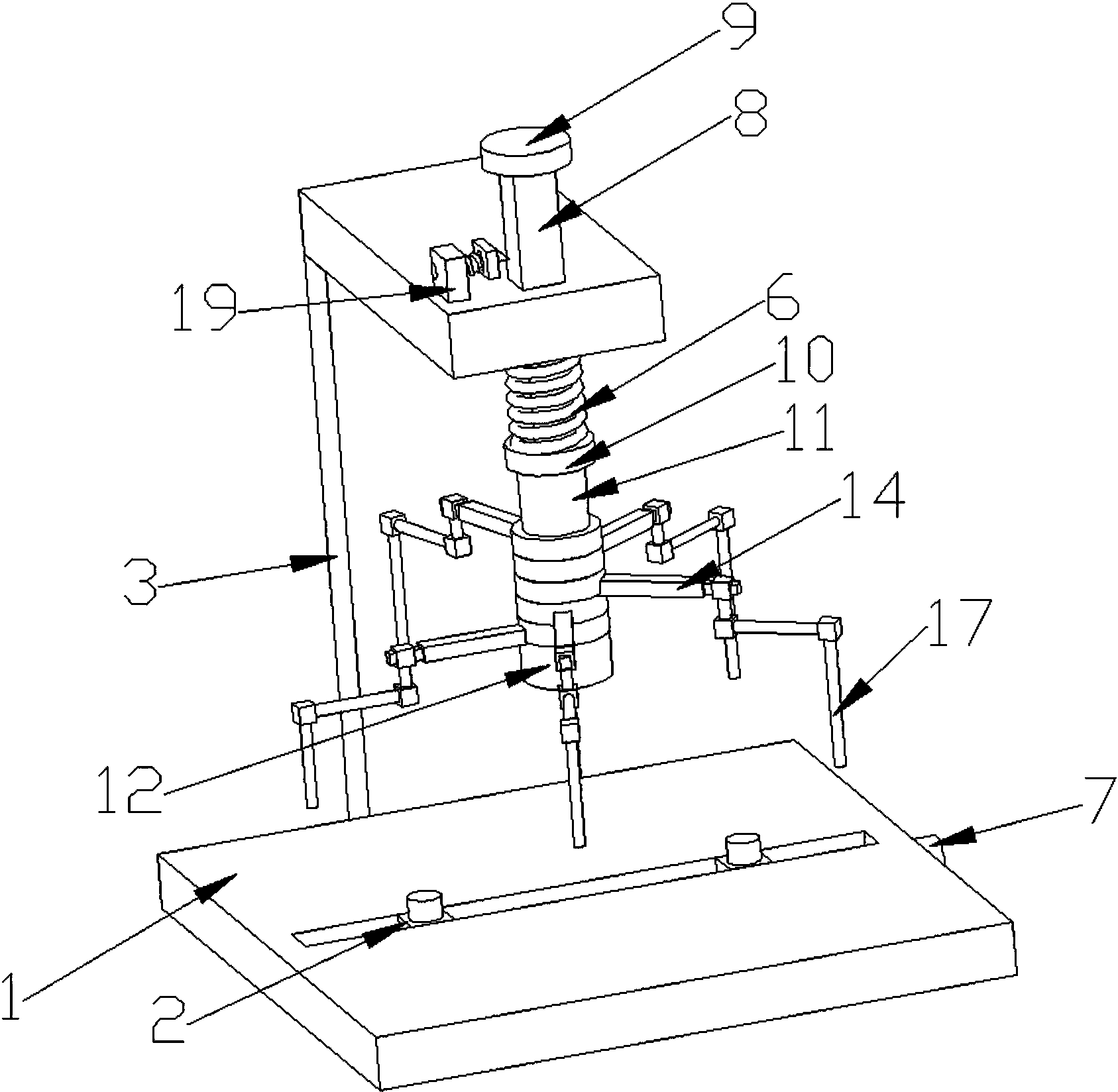 9
8
19
6
10
11
14
3
17
12
7
1
2