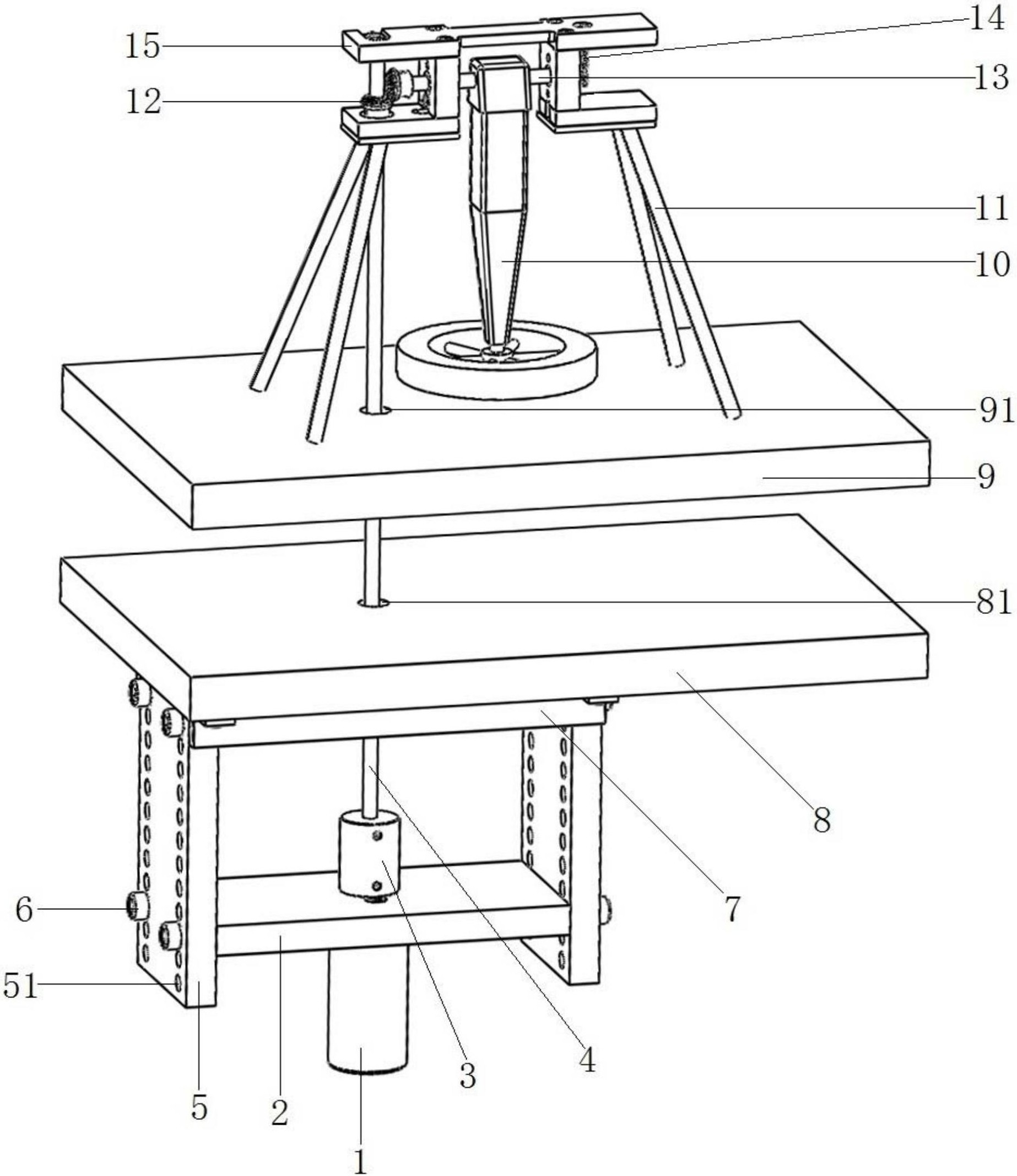 15
14
13
12
11
10
91
9
81
8
7
6
51
5
2
1
3
4