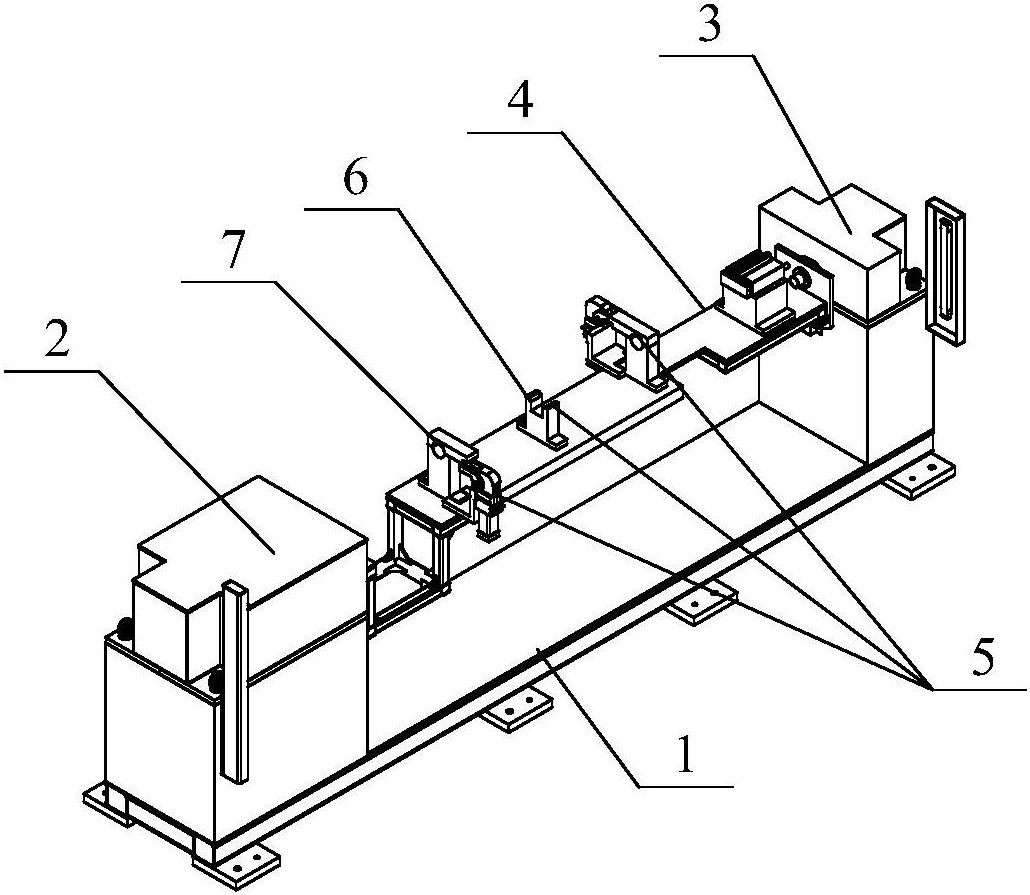 3
4
6
7
2
5
1