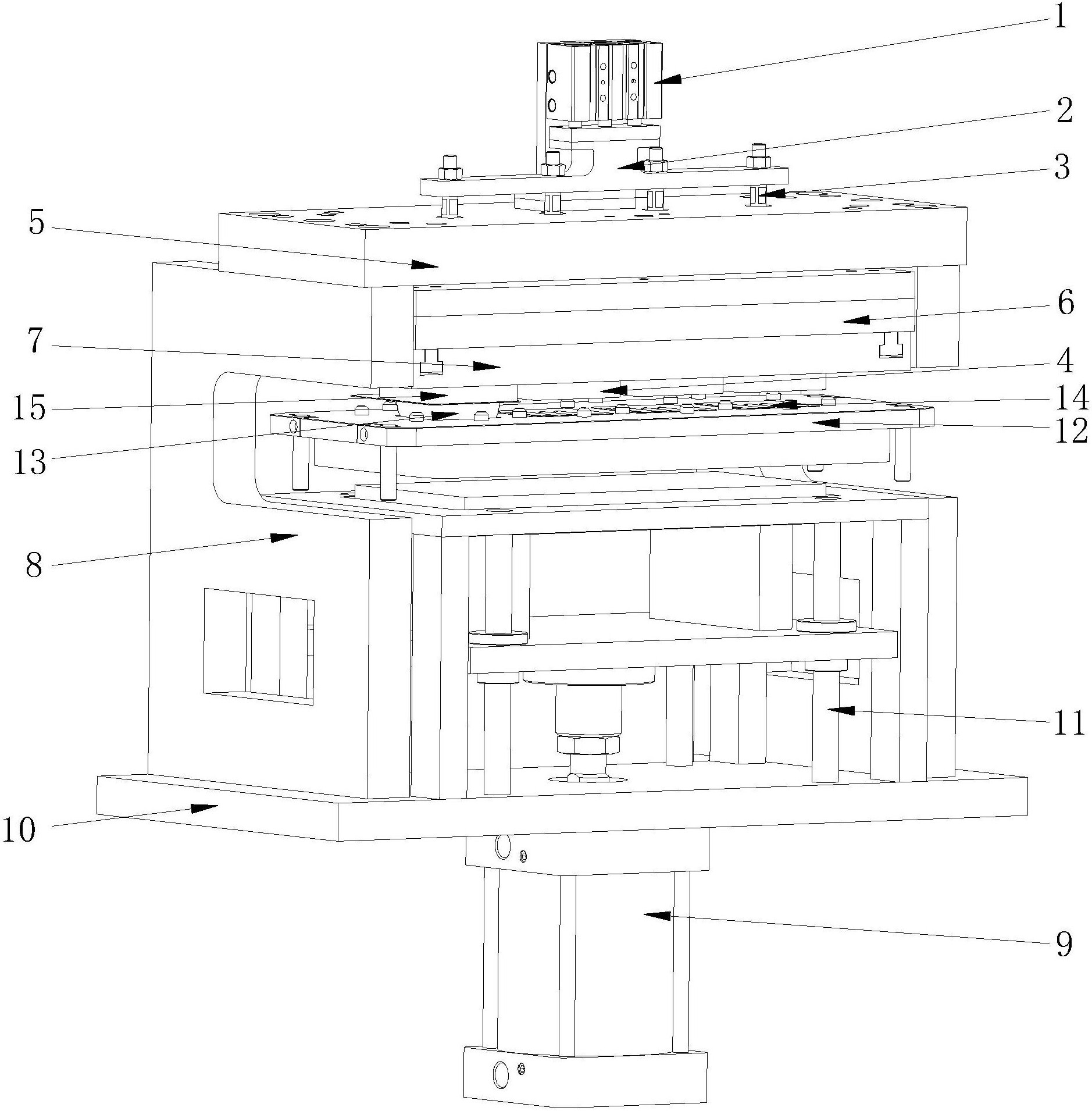 1
2
3
5
6
7
4
15
14
12
13
8
11
10
9