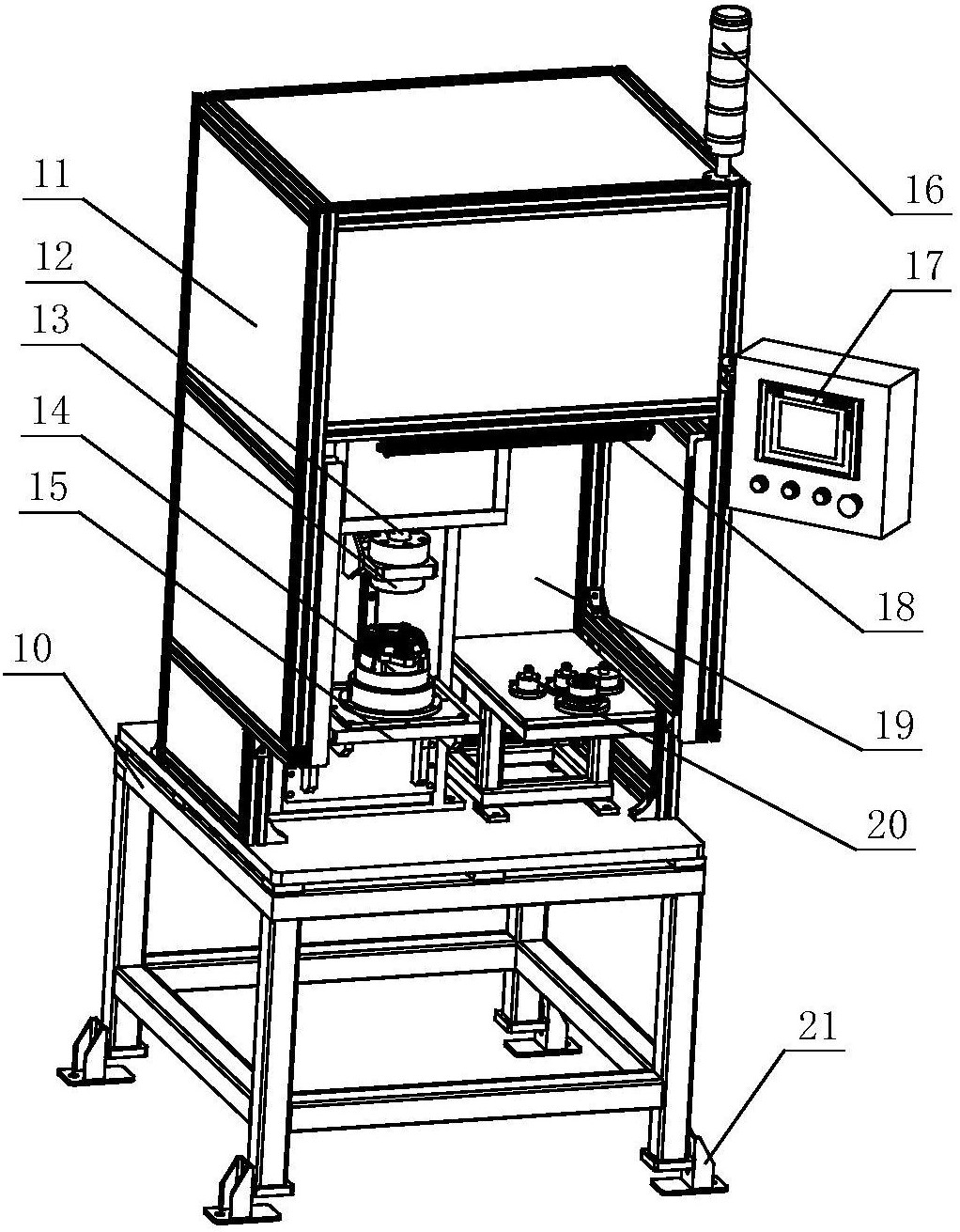 11
12
13
14
15
10
16
17
18
19
20
21