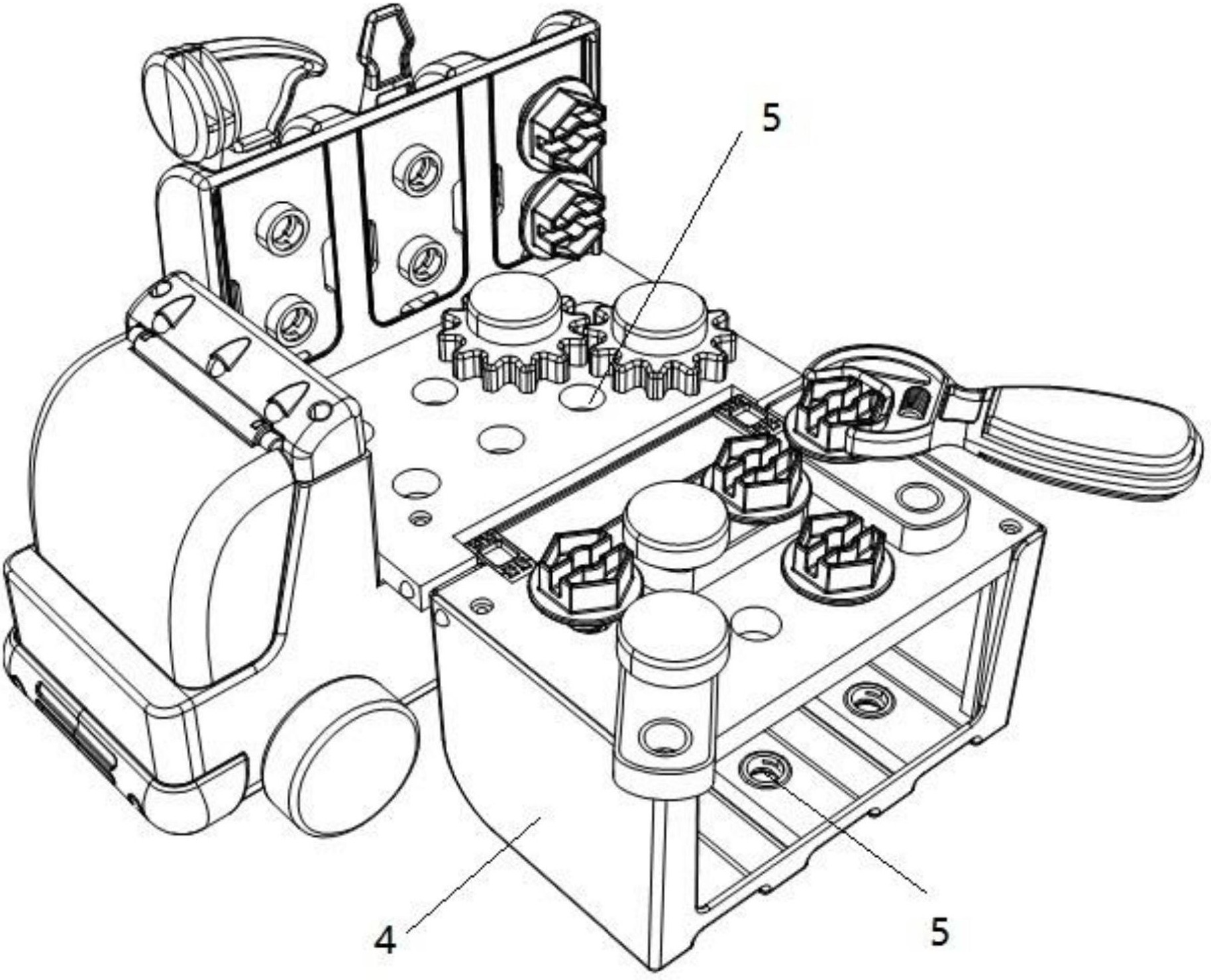 5

4

5