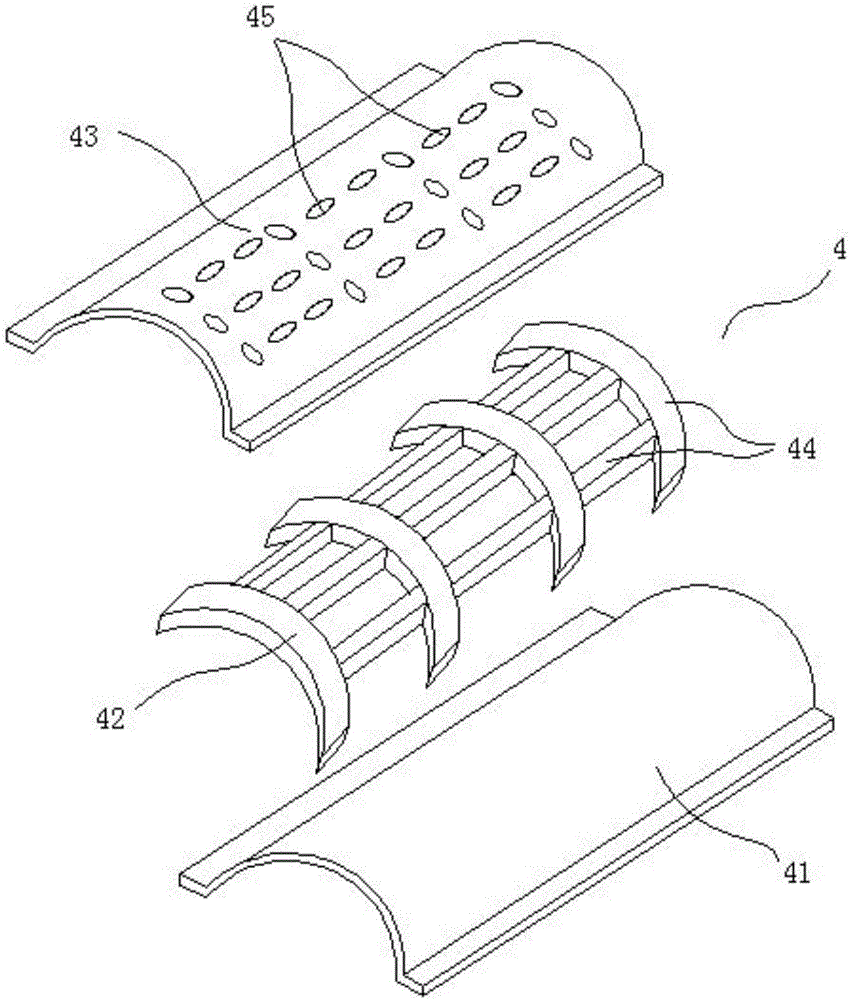 45
43
4
44
42
41