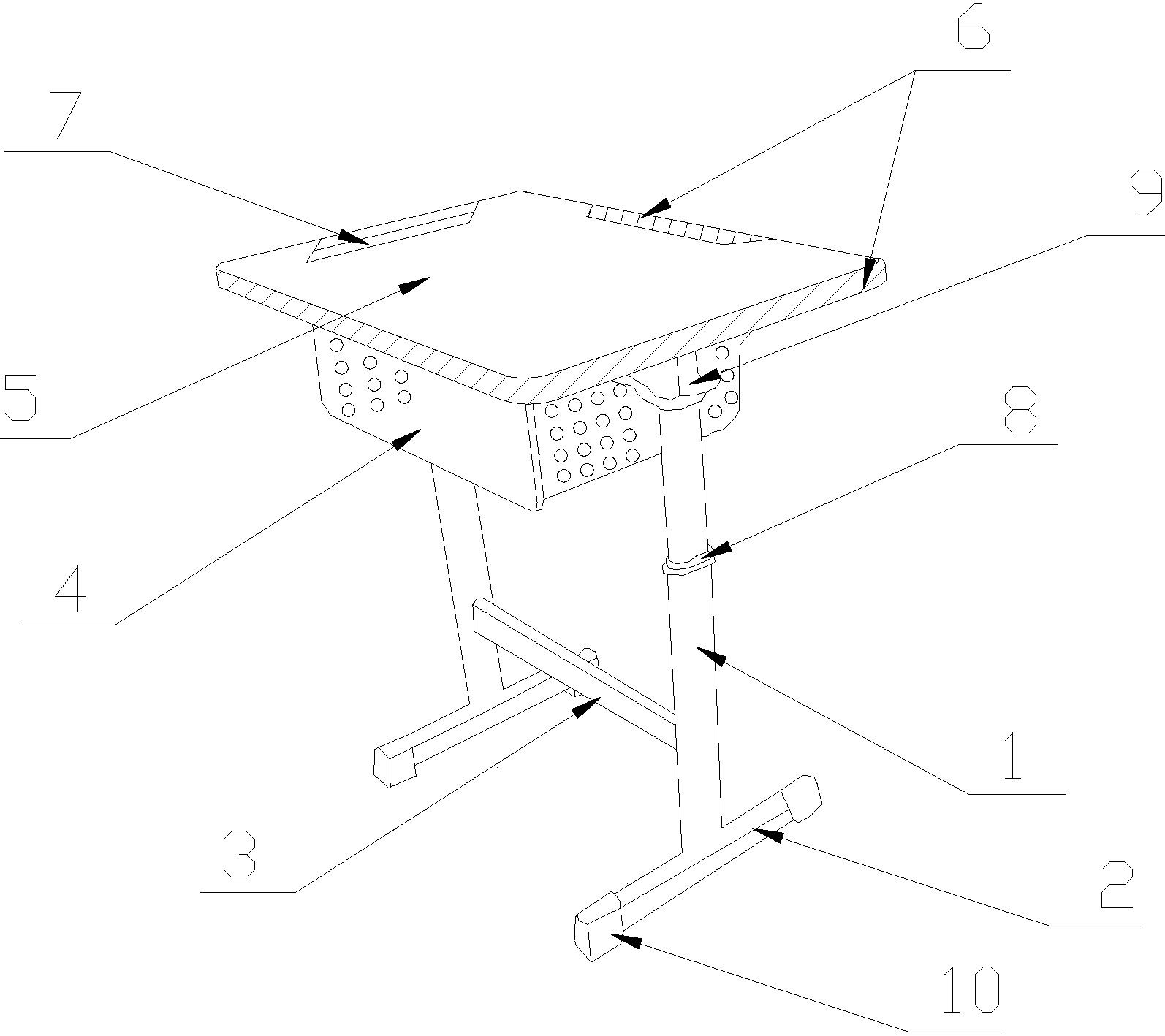 6
7
9
5
8
4
1
3
2
10