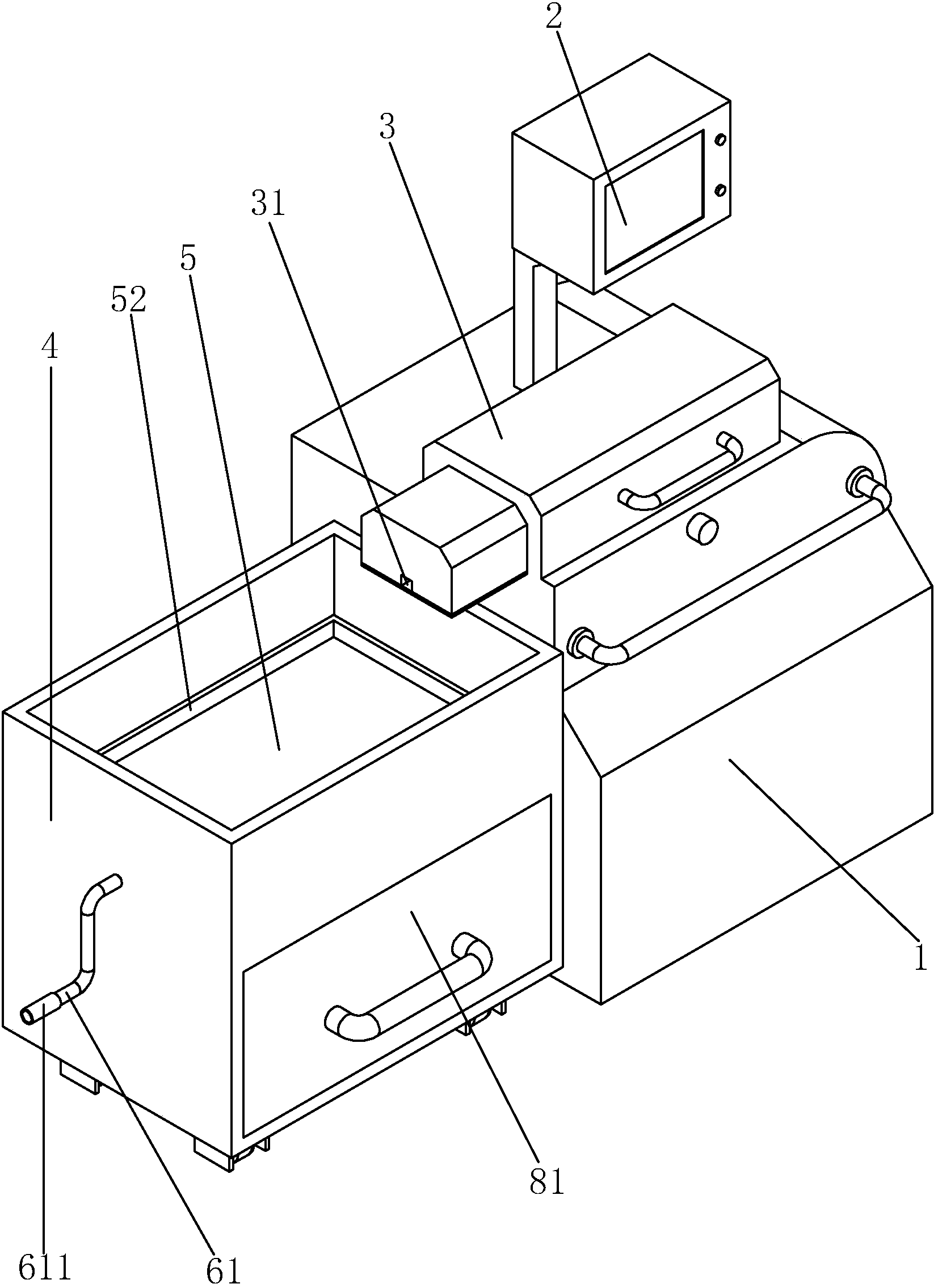 2
3
31
5
52
4
1
81
611
61