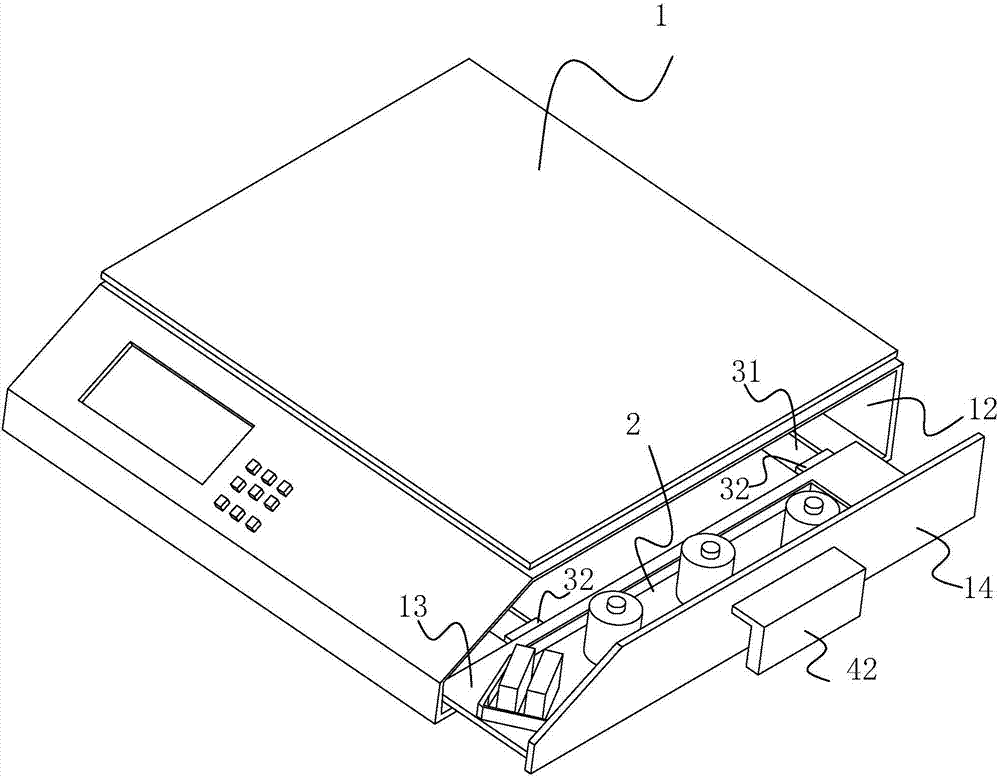 1
31
12
2
32
14
32
13
42