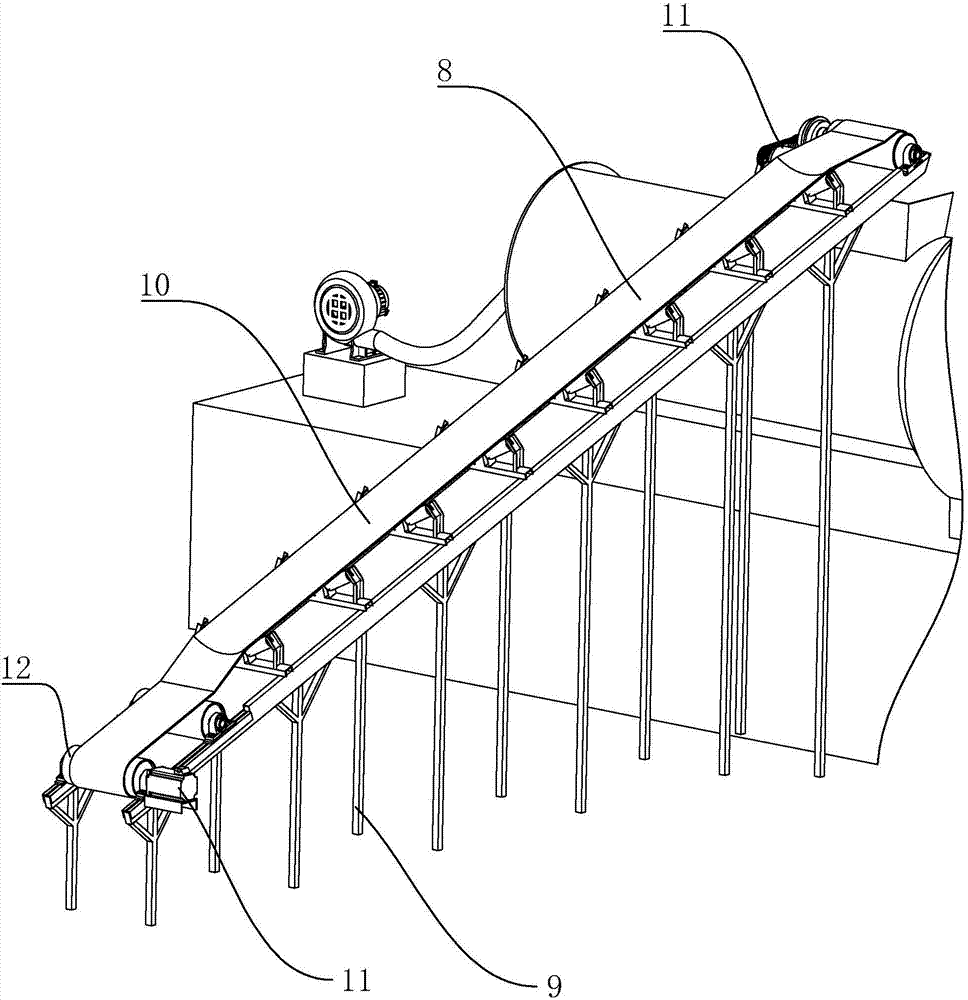 11
8
10
12
11
9