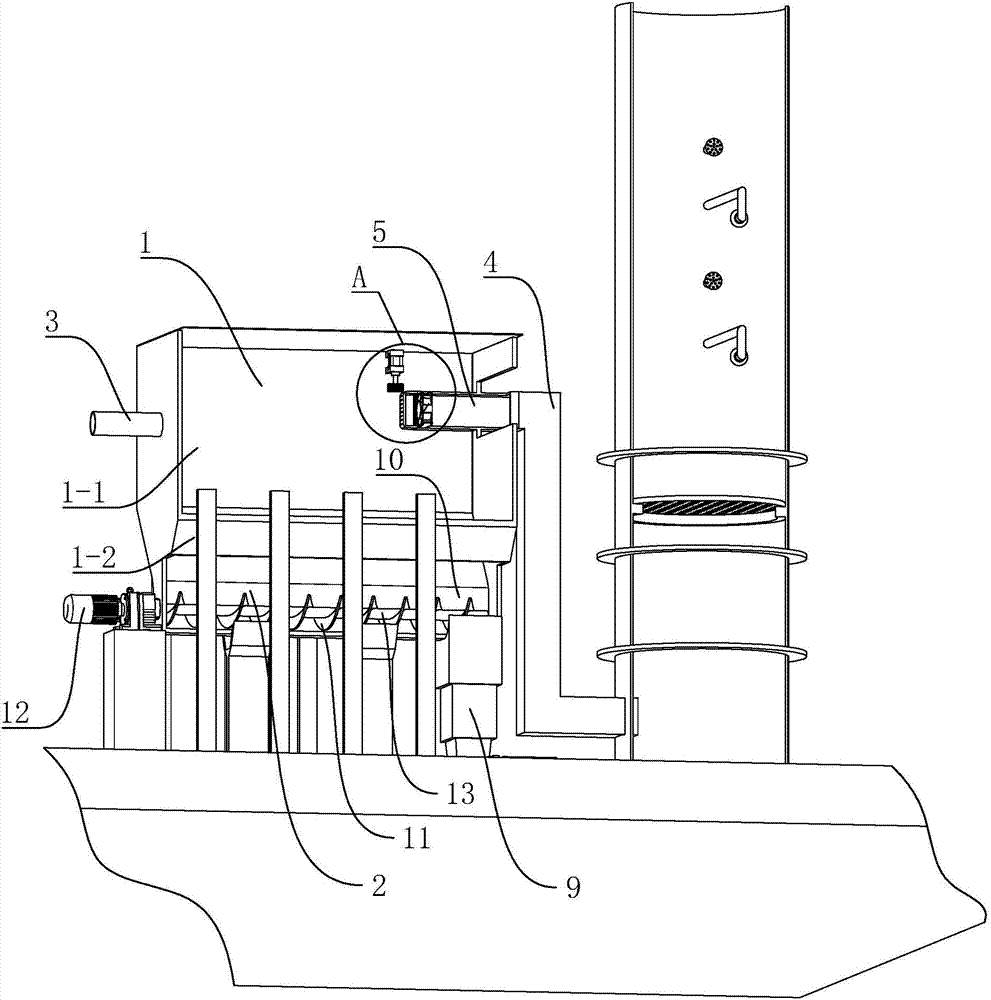 1
5
A
4
3
10
1-1
1-2
12
13
11
2
9