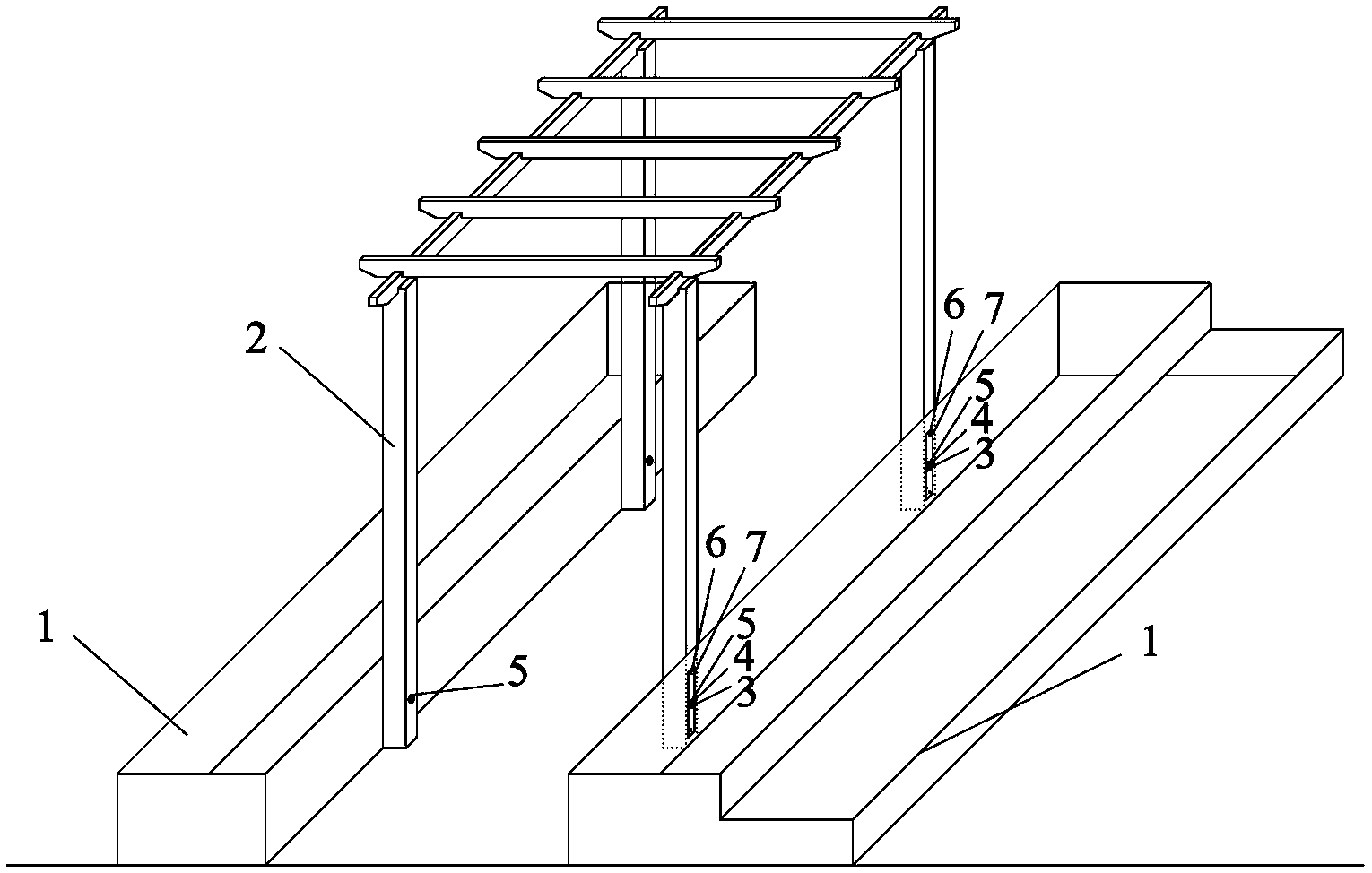 2
6
7
5
4
3
6
7
5
4
3
1
5
1