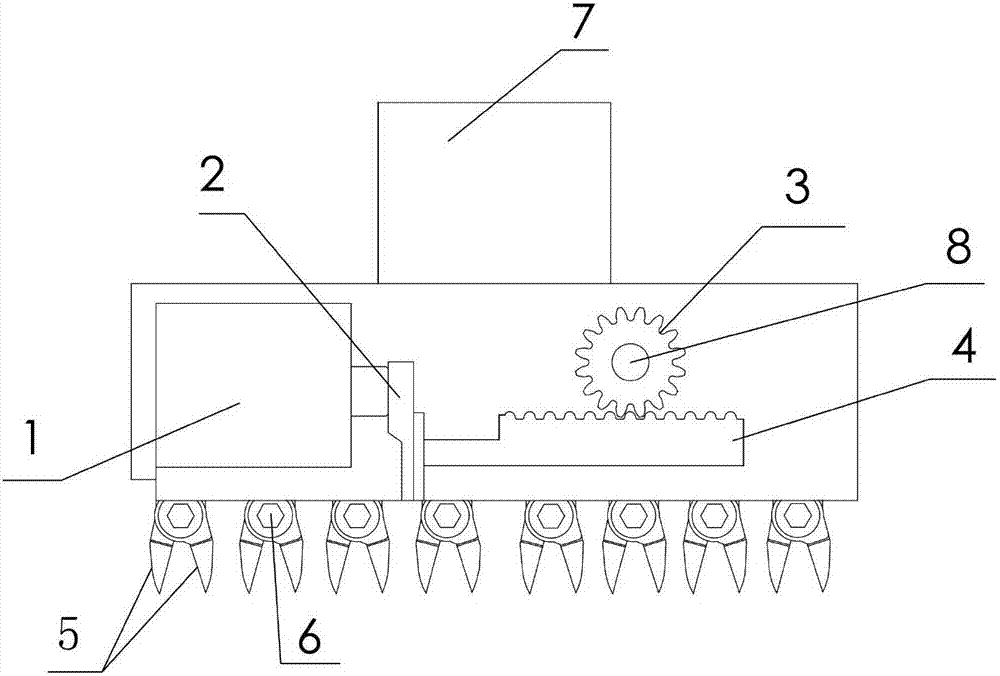 7
2
3
8
4
1
5
6