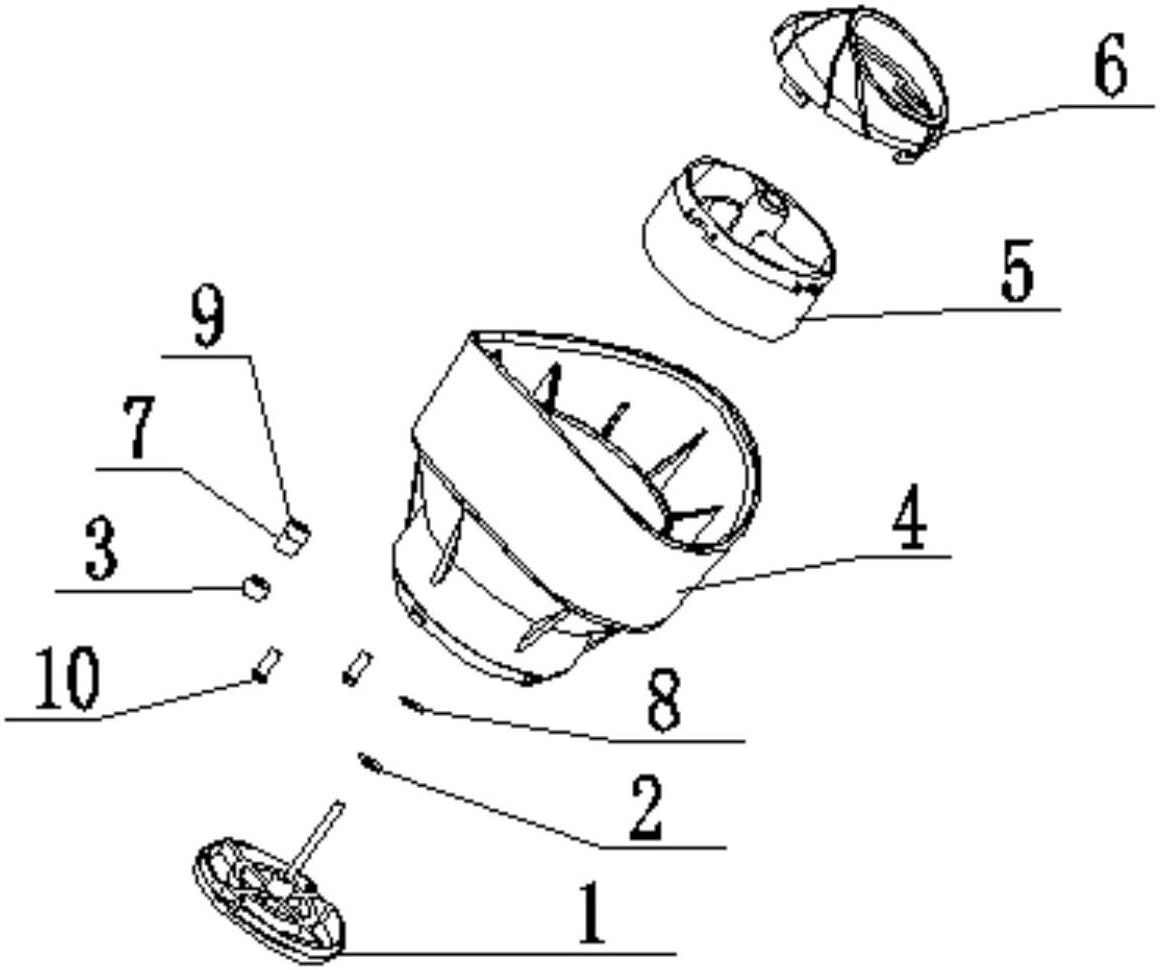 6
5
9
7
4
3
10
8
2
1