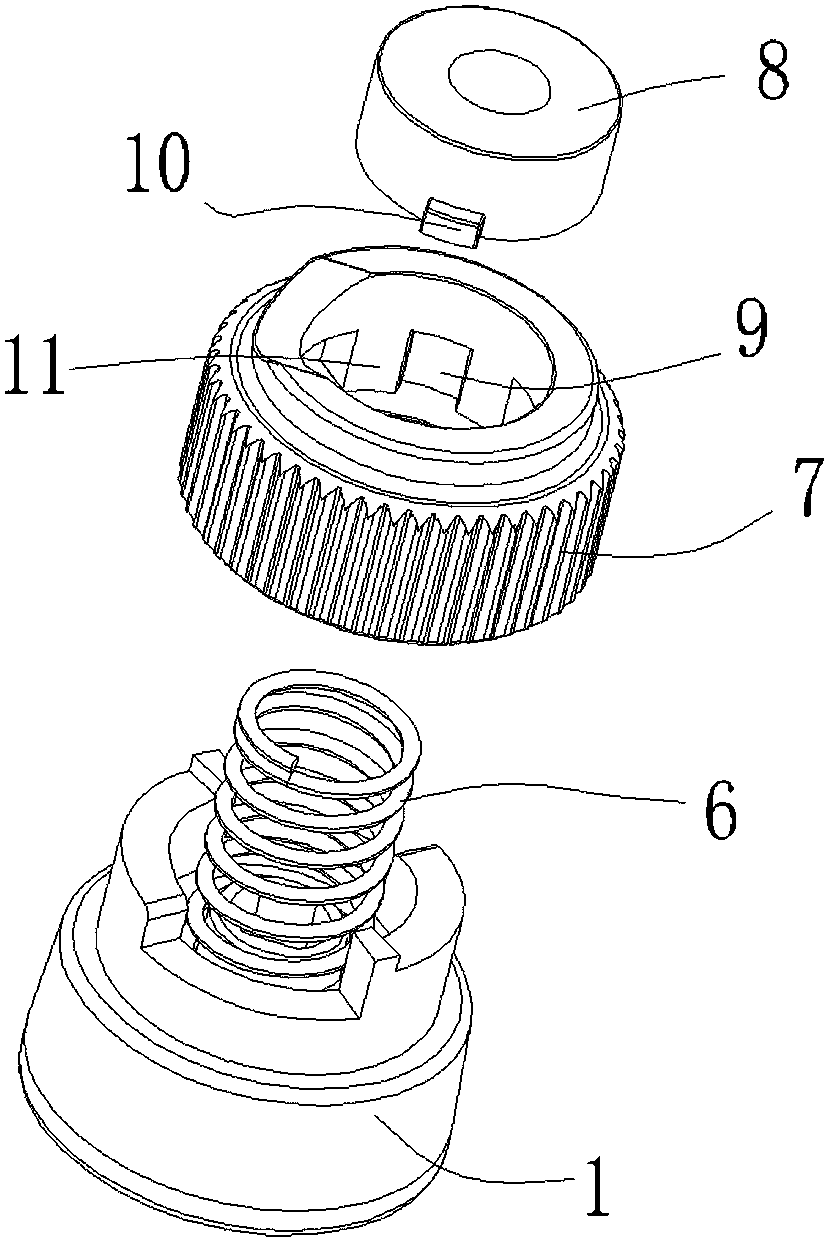 8
10
11
9
7
6
1