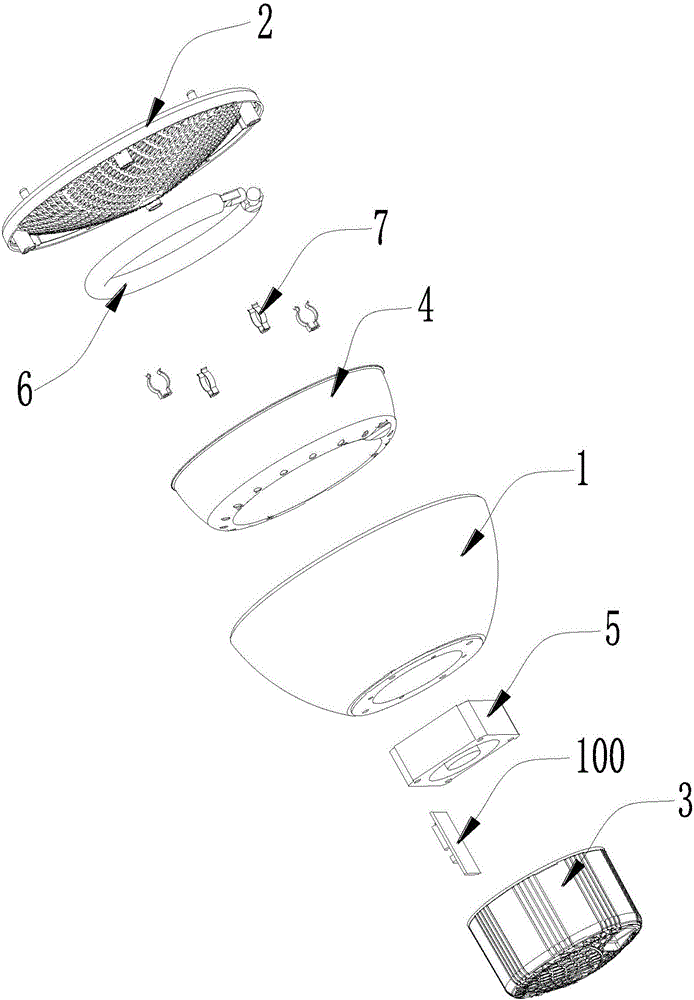 2
7
4
6
1
5
100
3