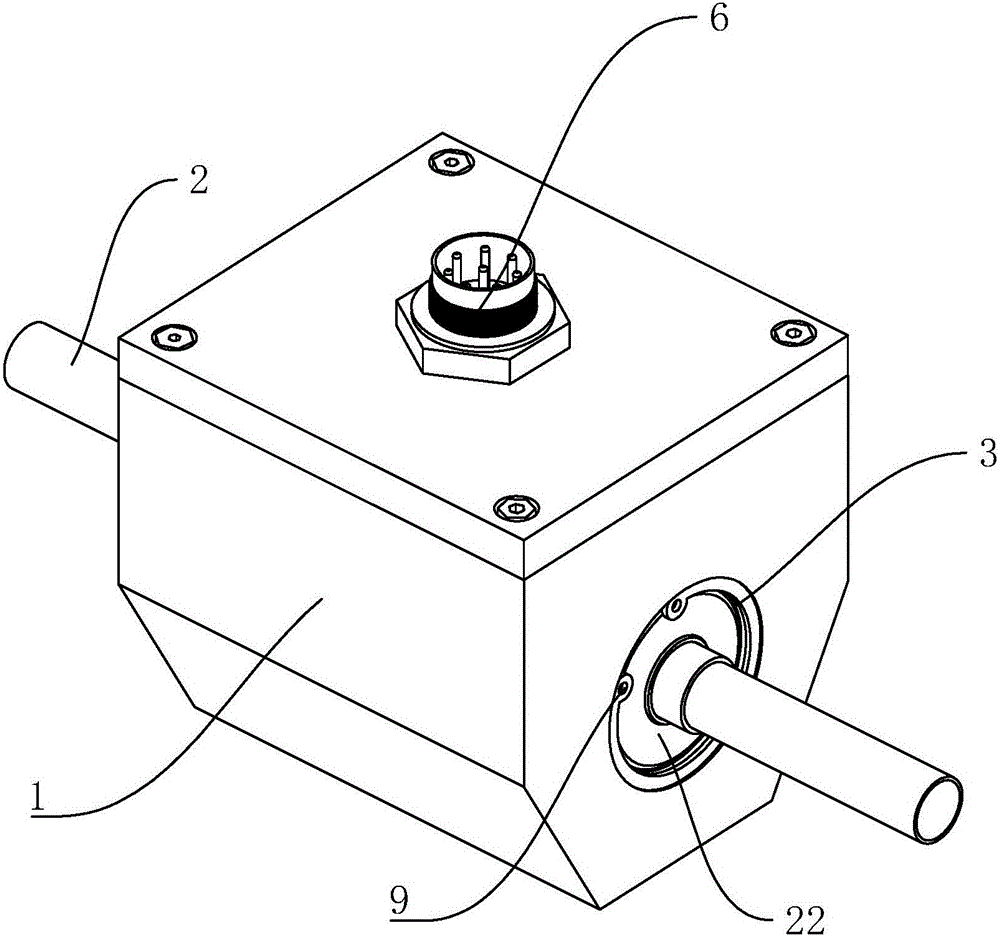 6
2
3
1
9
22