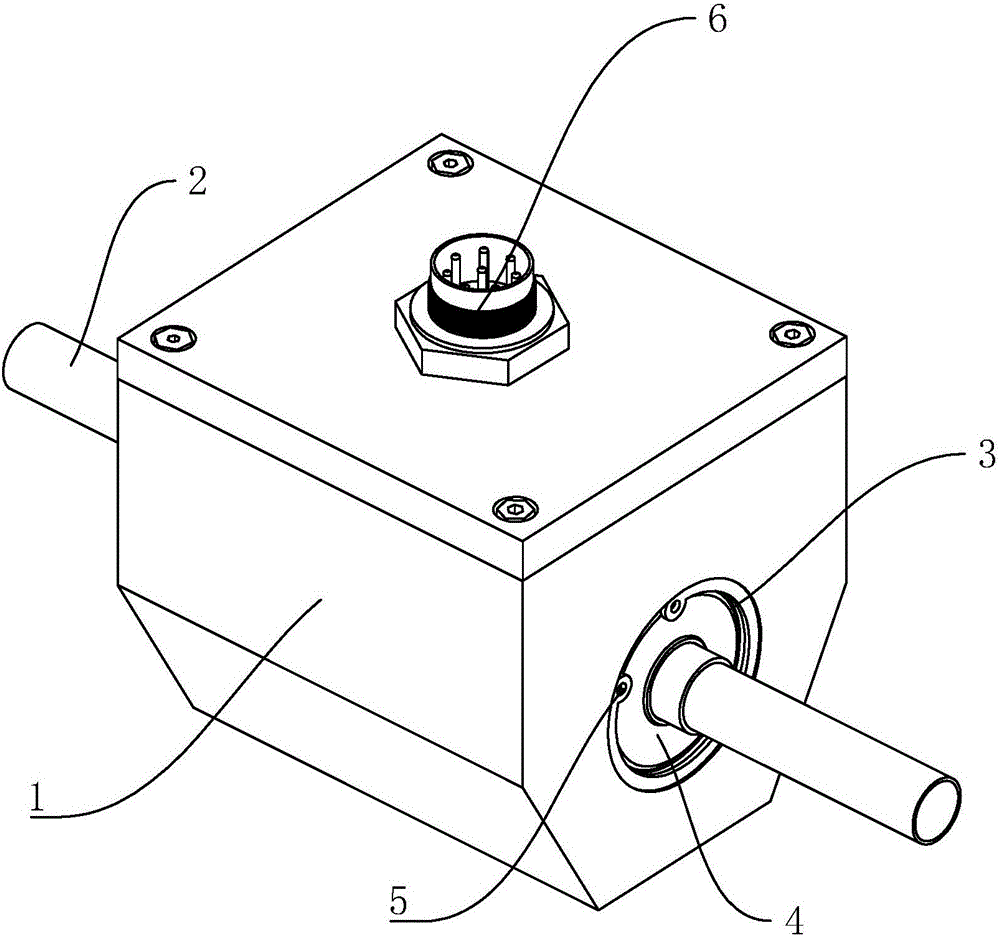 6
2
3
1
5
4