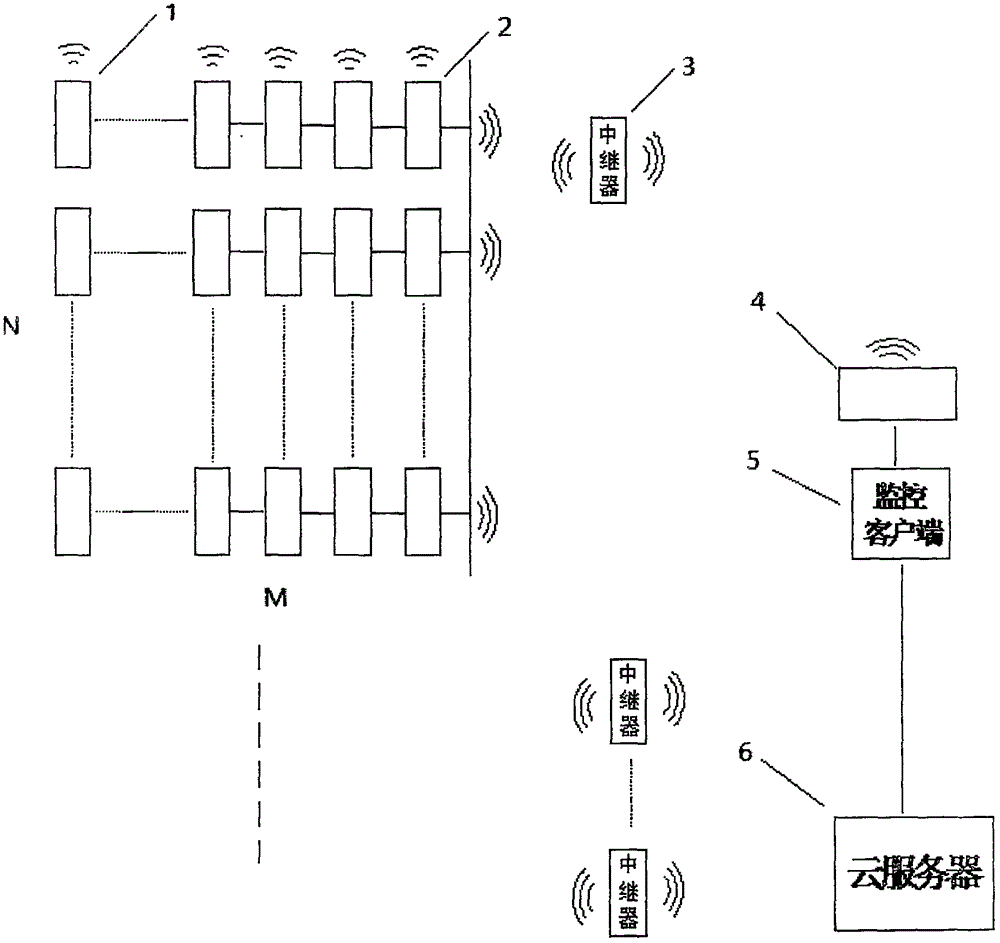 1
2
3
中继器
N
4
5
监控客户端
M
中继器
6
中继器
云服务器