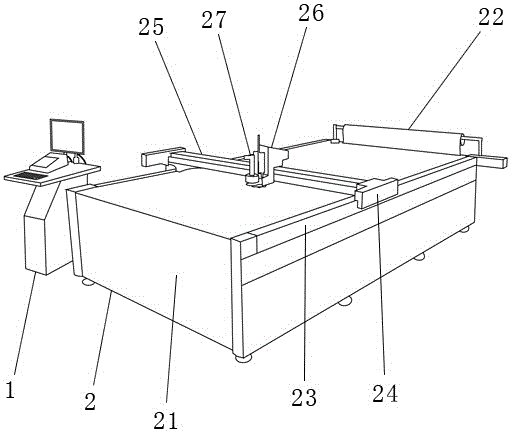 25
27
26
22
1
2
21
23
24