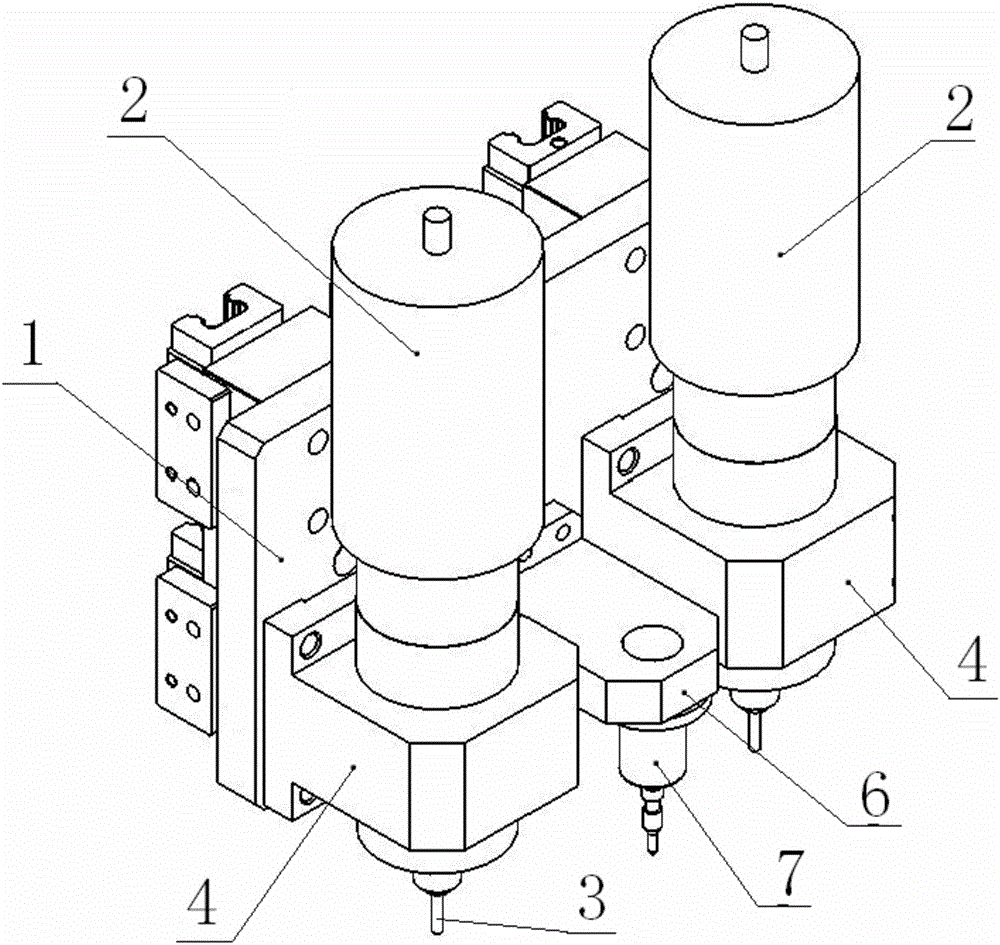 2
2
1
4
6
7
4
3