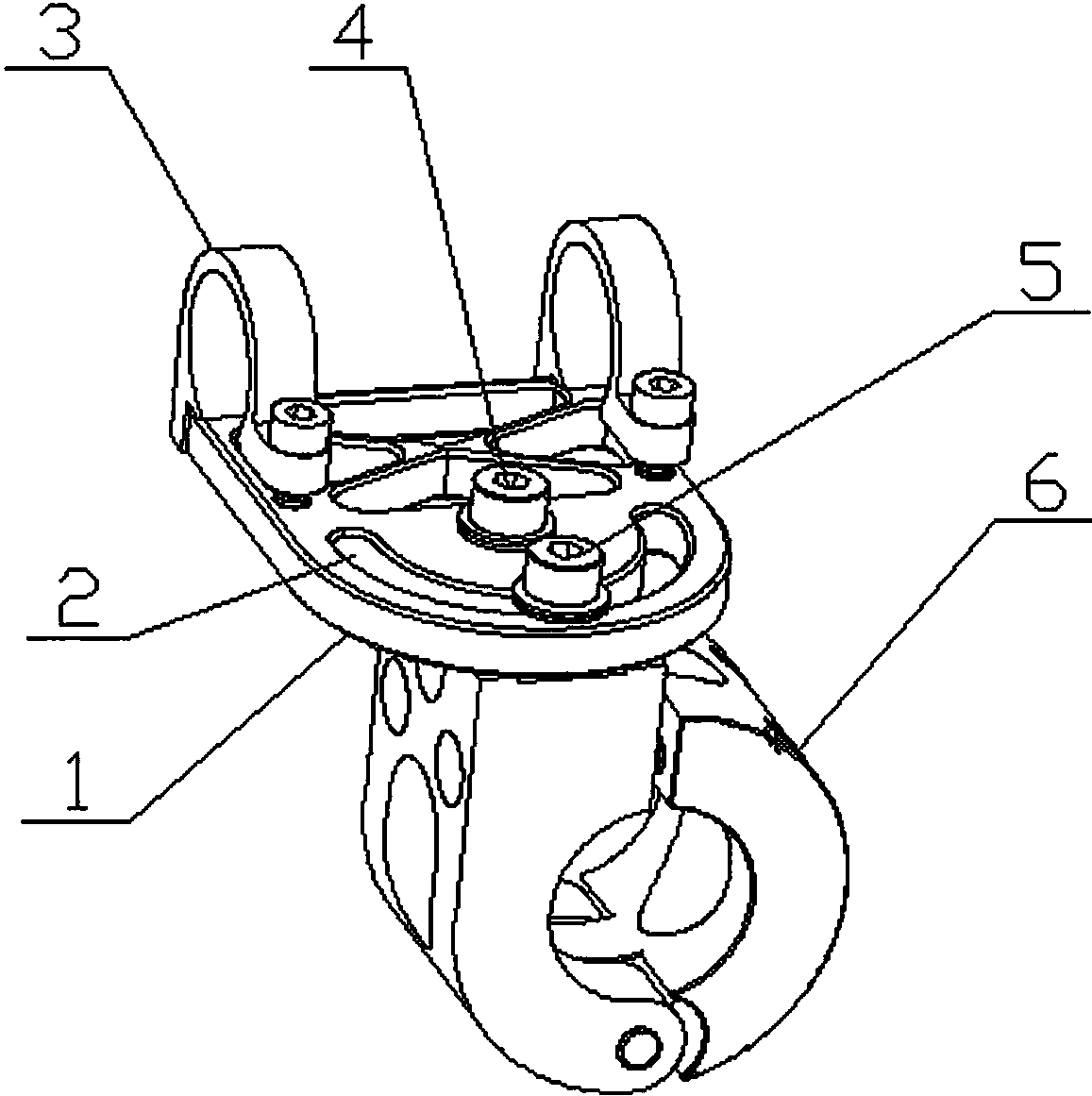 3
4
5
6
2
1