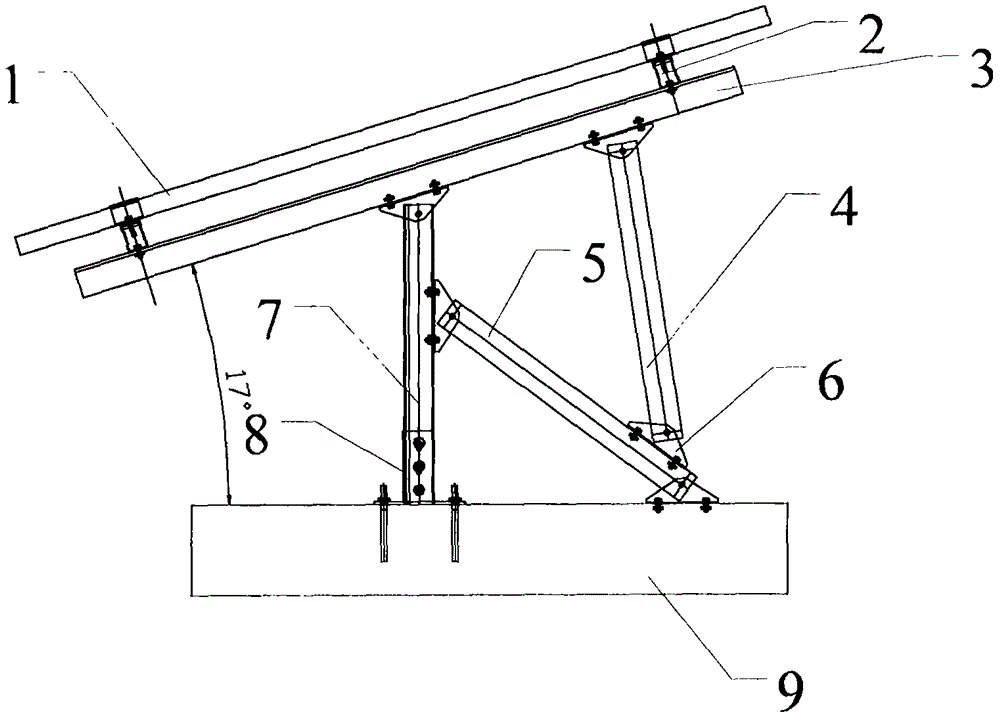 1
2
3
4
5
7
6
17°
8
9