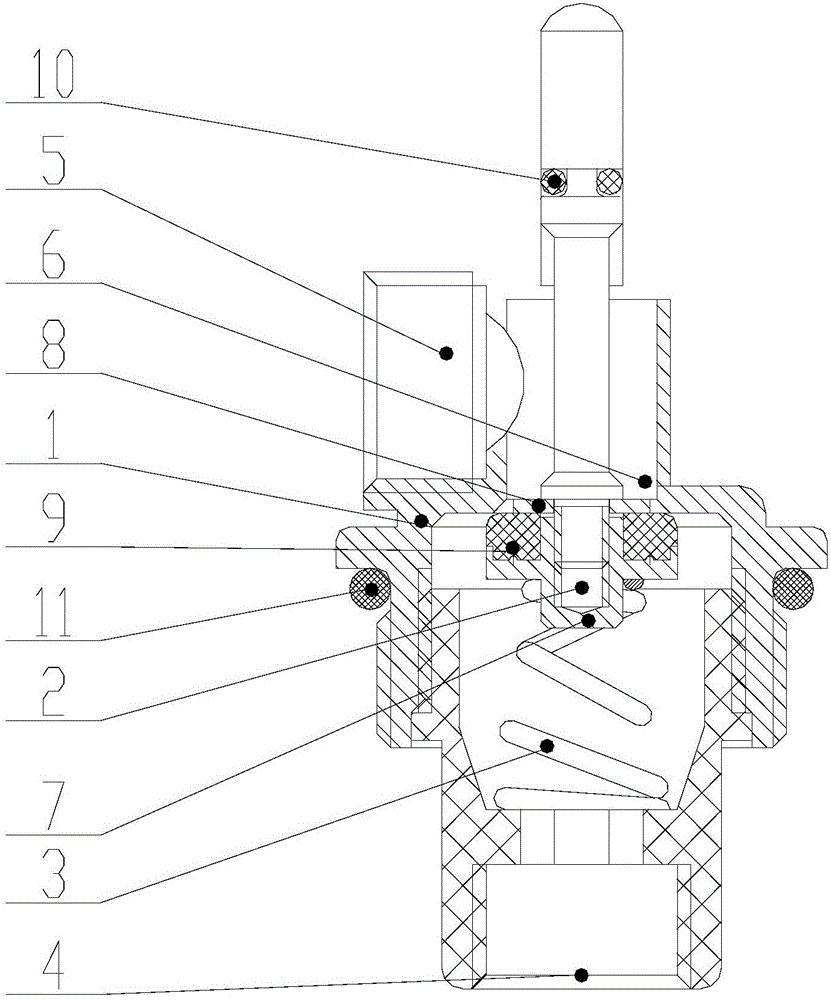 10
5
6
8
1
9
11
2
7
3
4