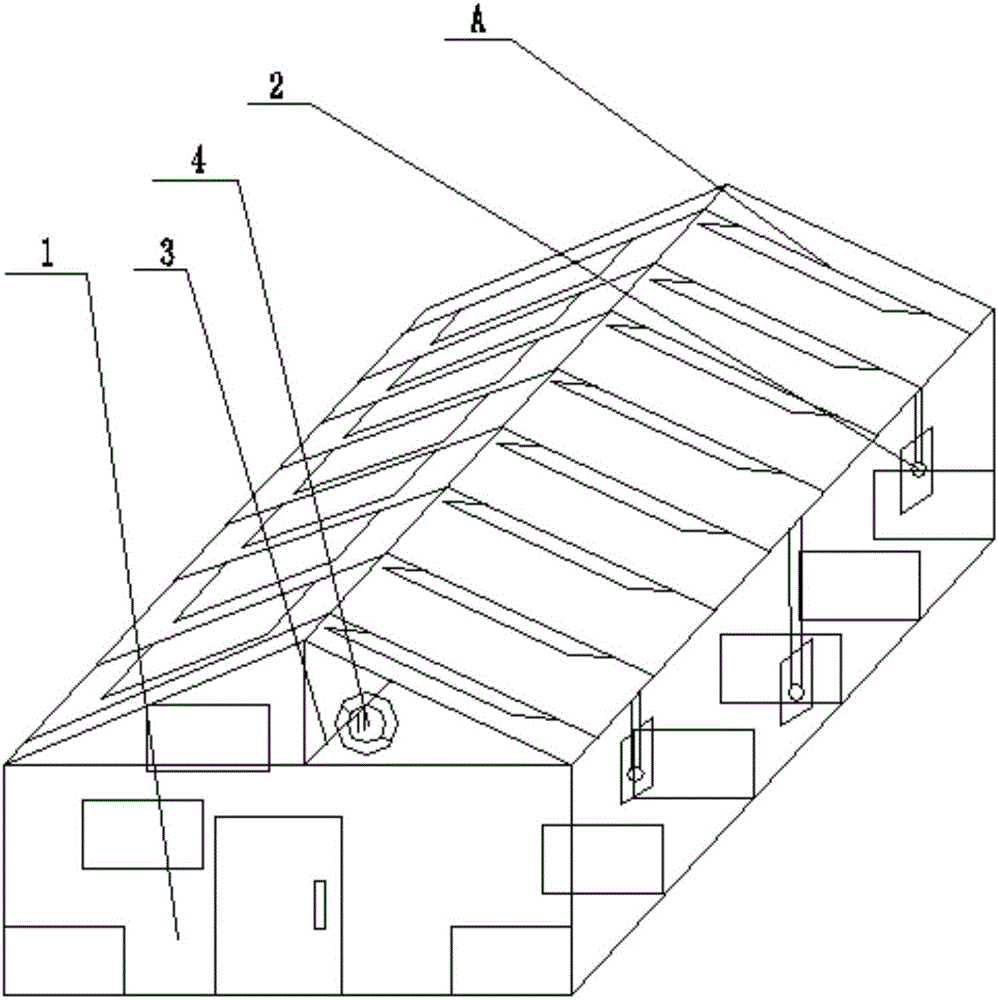 A
2
4
1
3