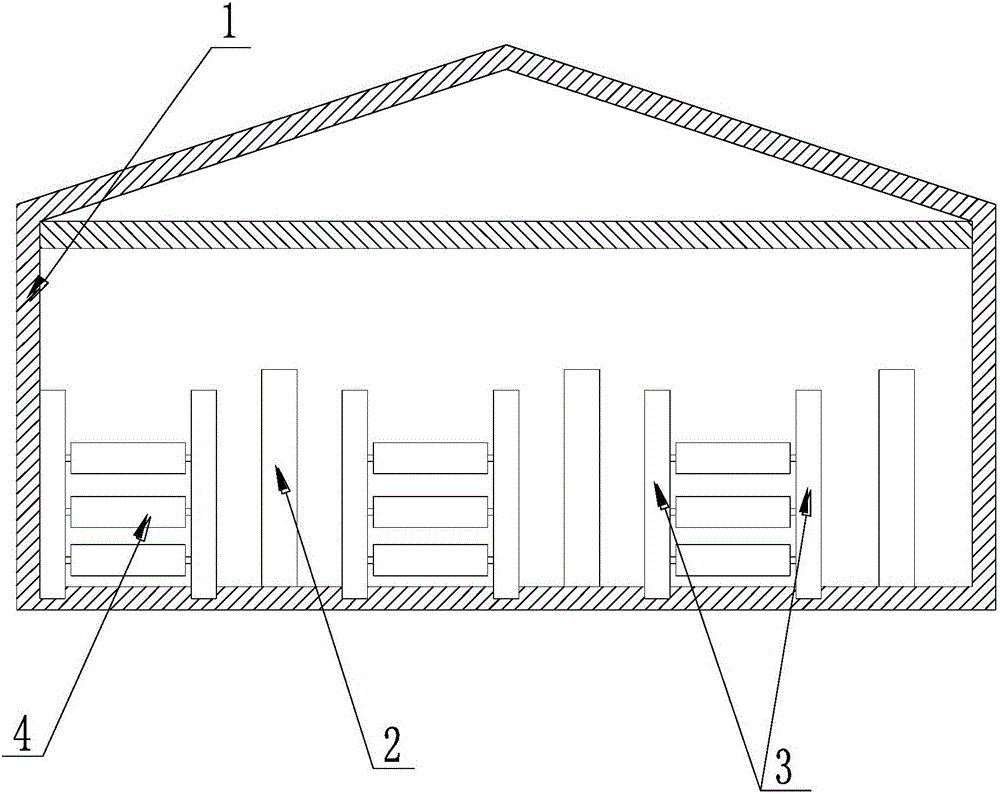 1
4
2
3