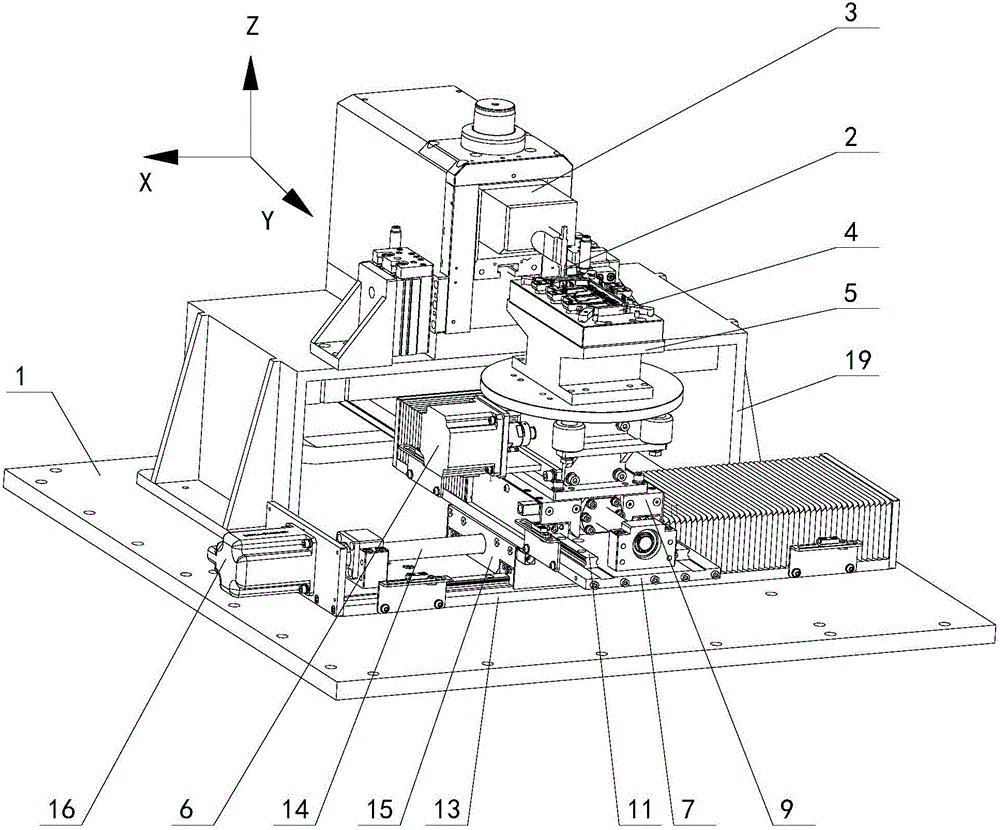 Z
X
Y
3
2
4
5
19
1
16
6
14
15
13
11
7
9