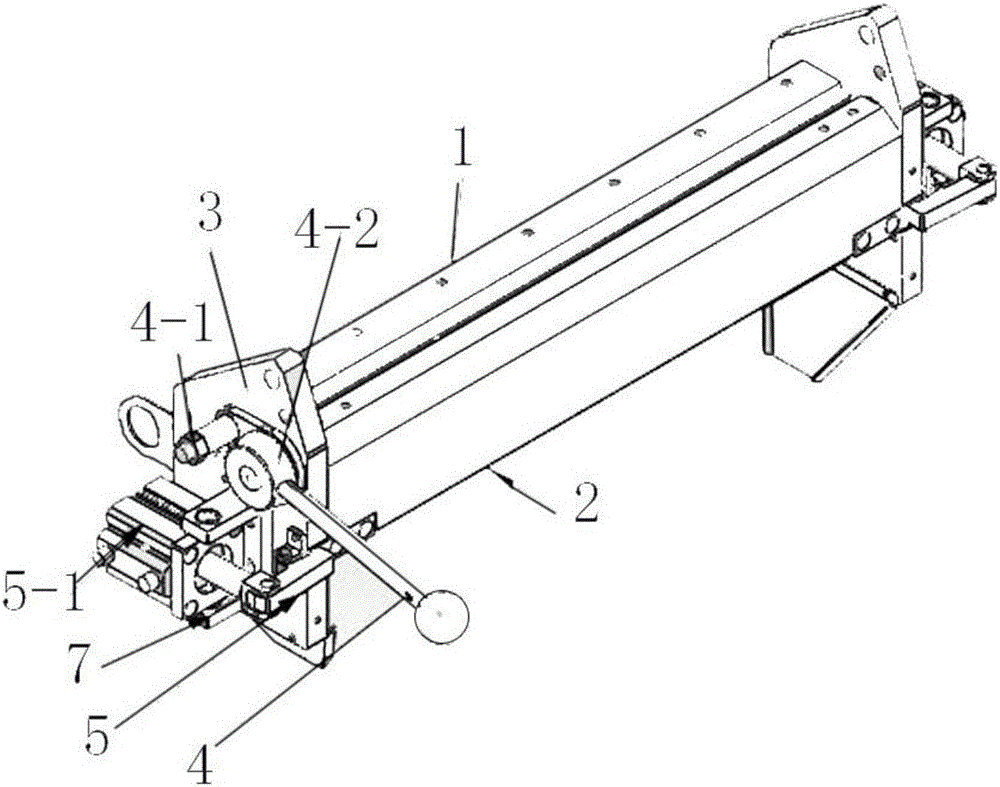 1
3
4-2
4-1
2
5-1
7
5
4