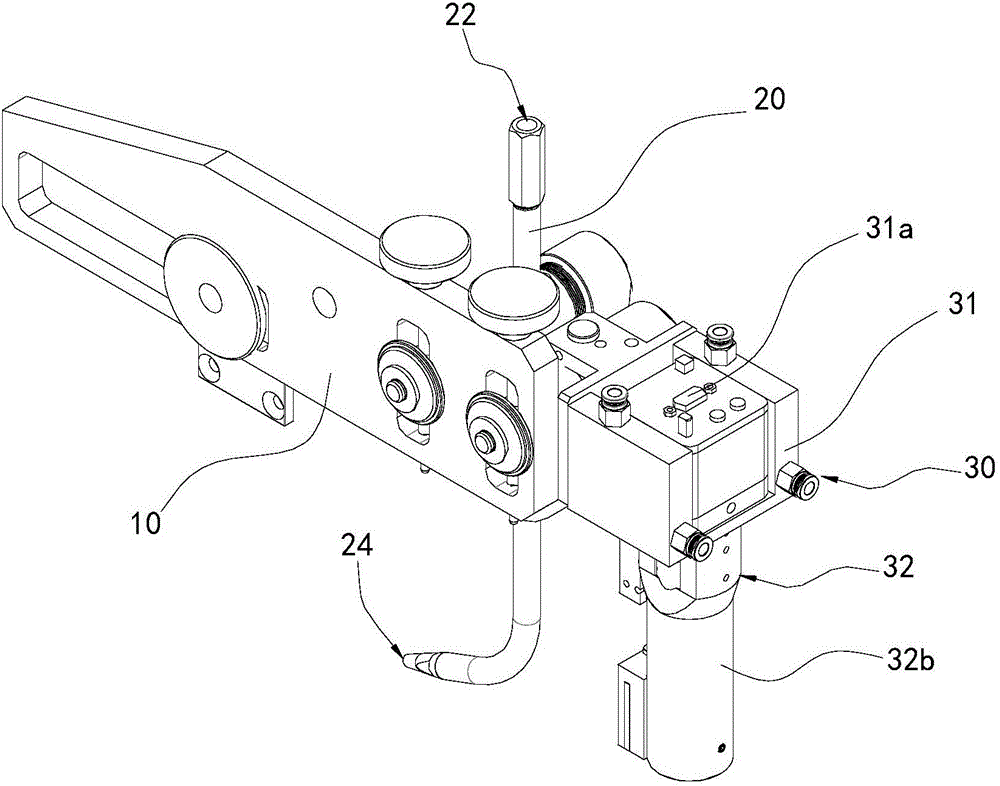 22
20
31a
31
30
10
24
32
32b