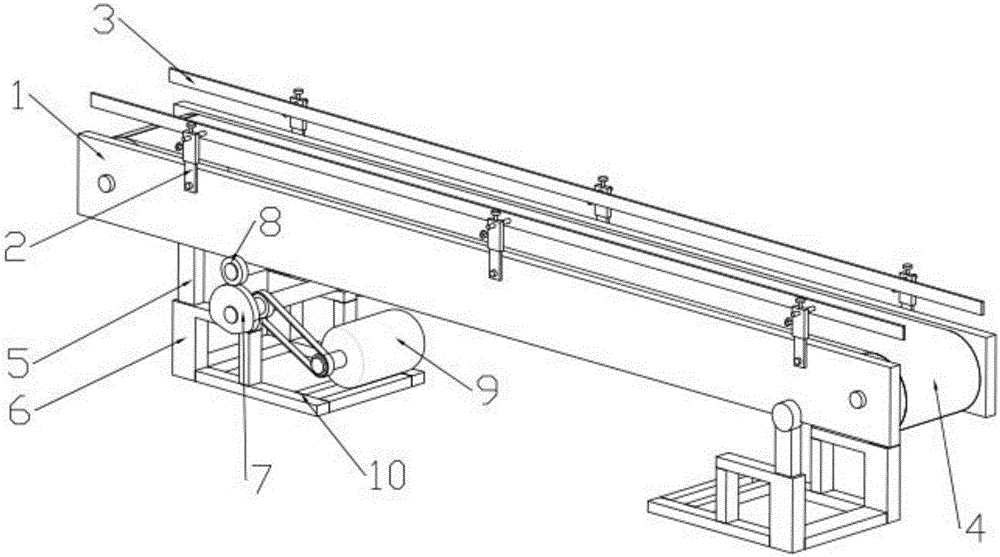 3
1
2
8
5
6
7
10
9
4