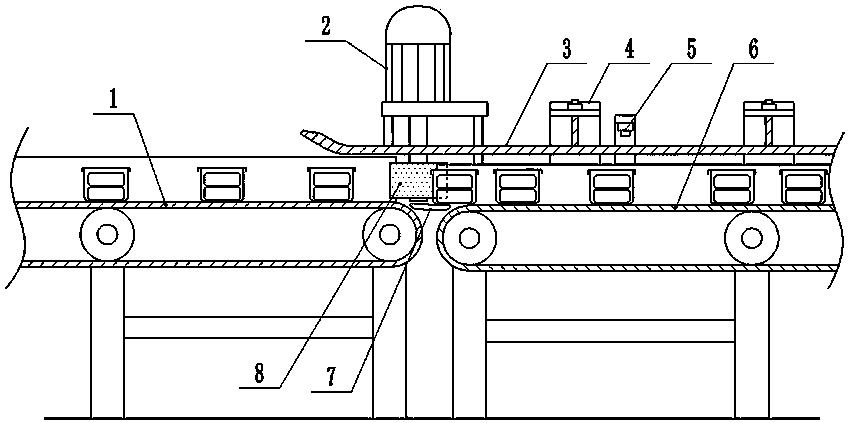 2
3
4
5
6
1
8
7