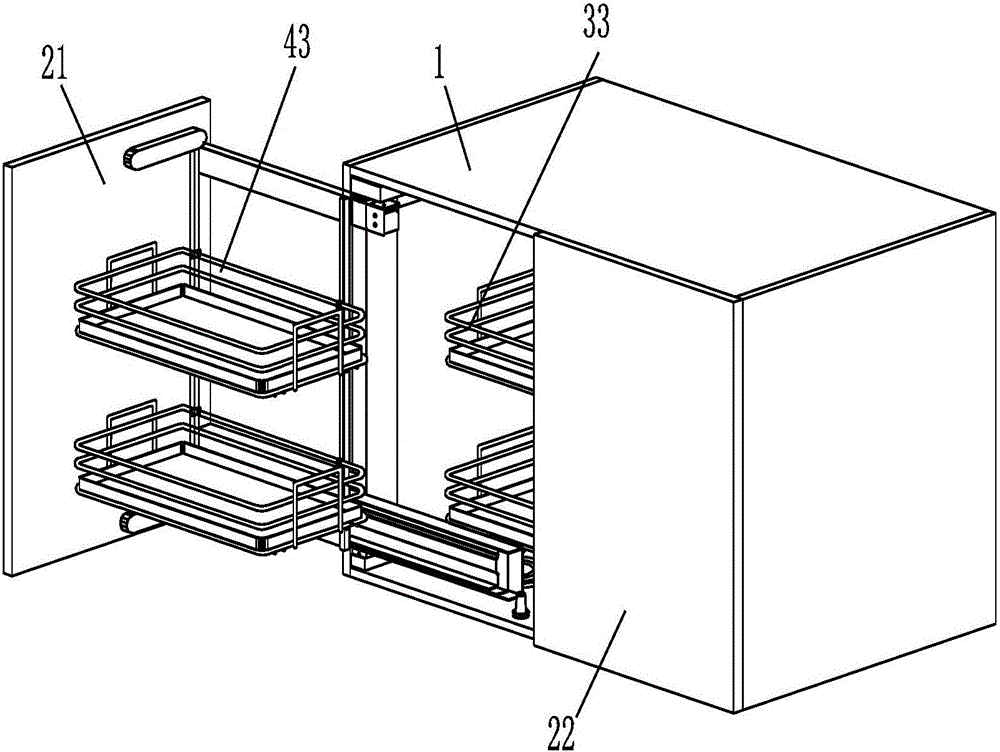 21
43
1
33
22