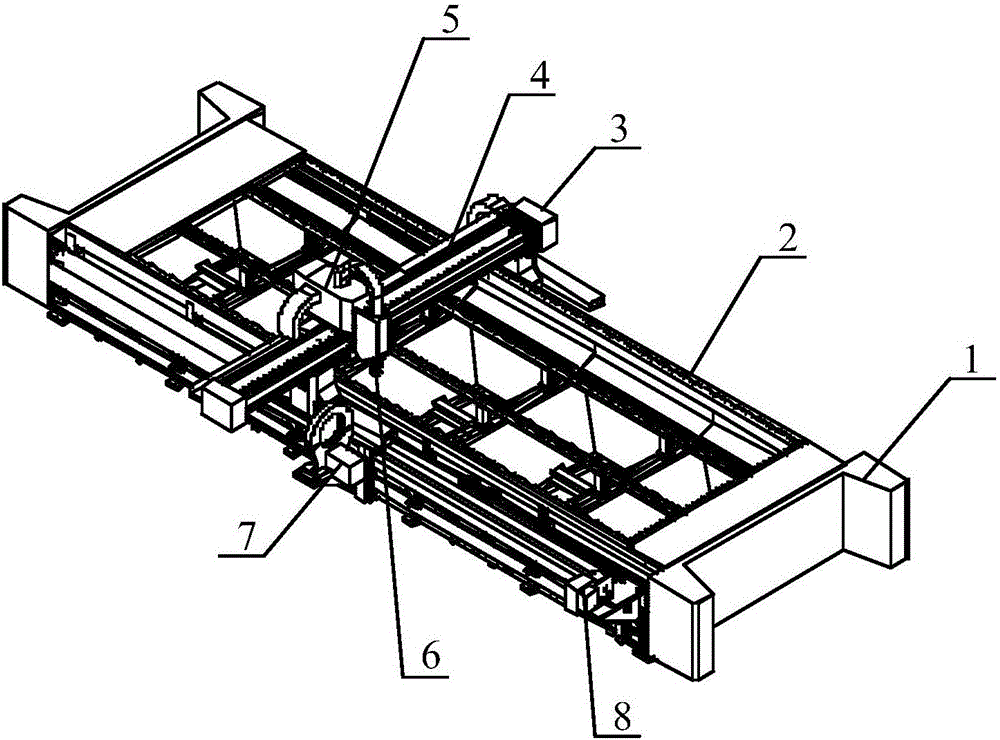 5
4
3
2
1
7
6
8