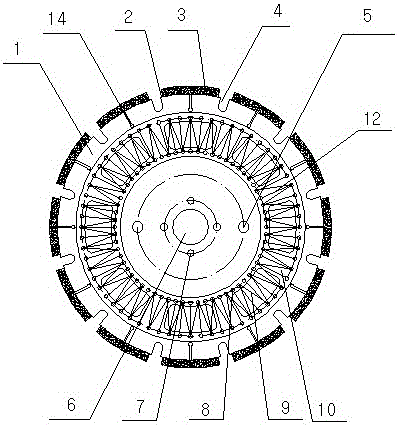 14
2
3
4
5
1
12
6
7
8
9
10