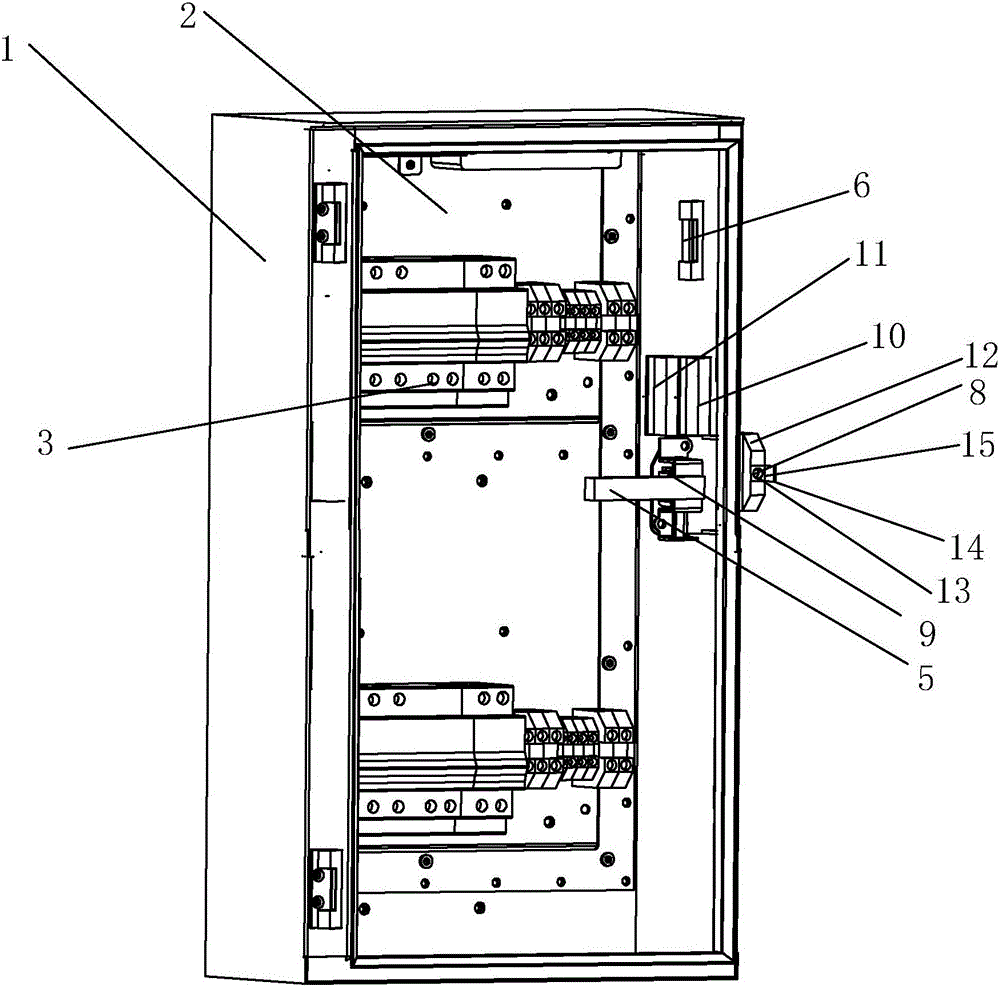 1
2
6
11
10
12
8
15
3
14
13
9
5