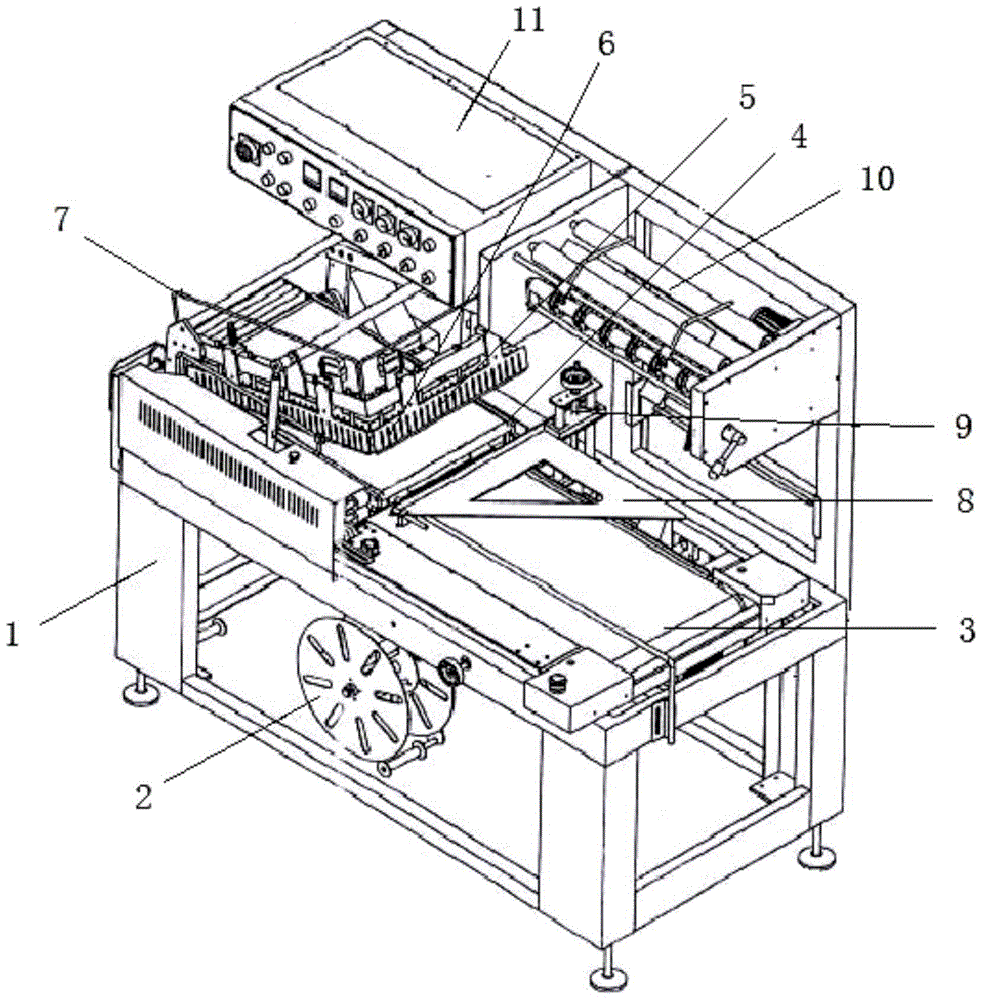 11
6
5
4
10
7
9
8
1
3
2