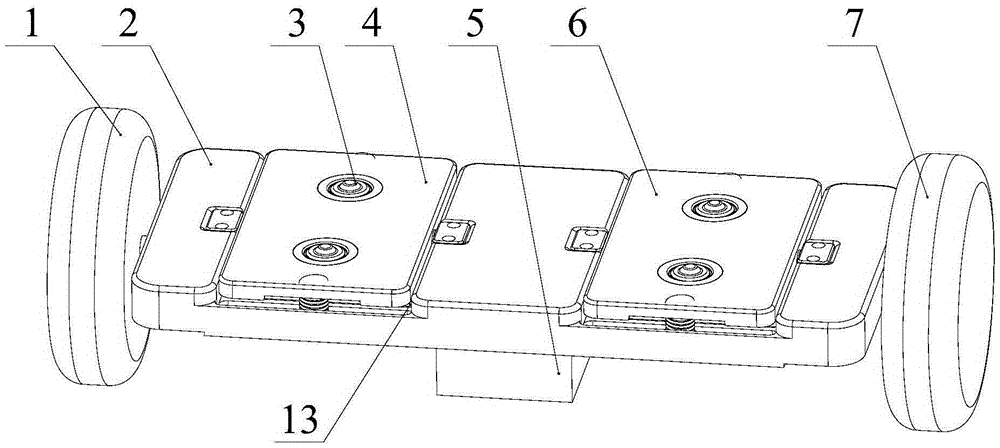 1 2 3 4 5 6 7

13