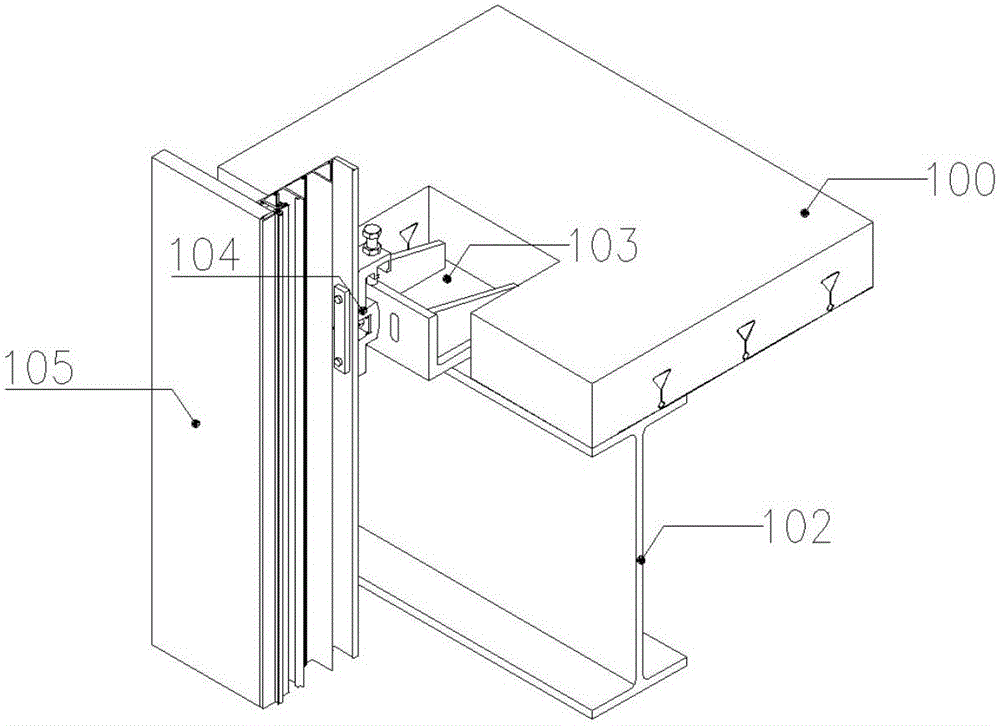 100
103
104
105
102