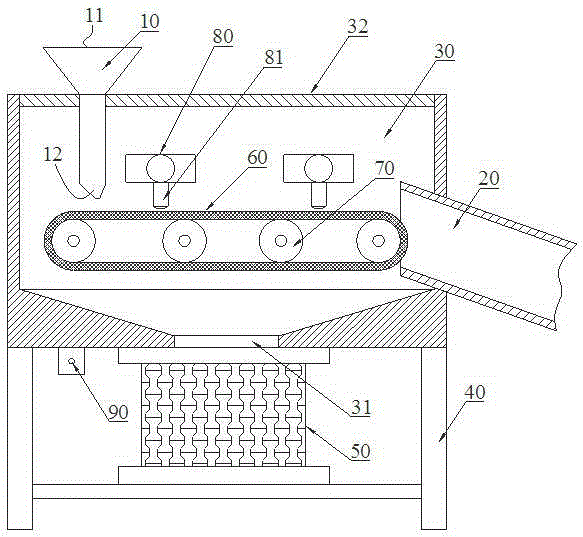 11
10
80
81
32
30
12
60
70
20
90
31
40
50