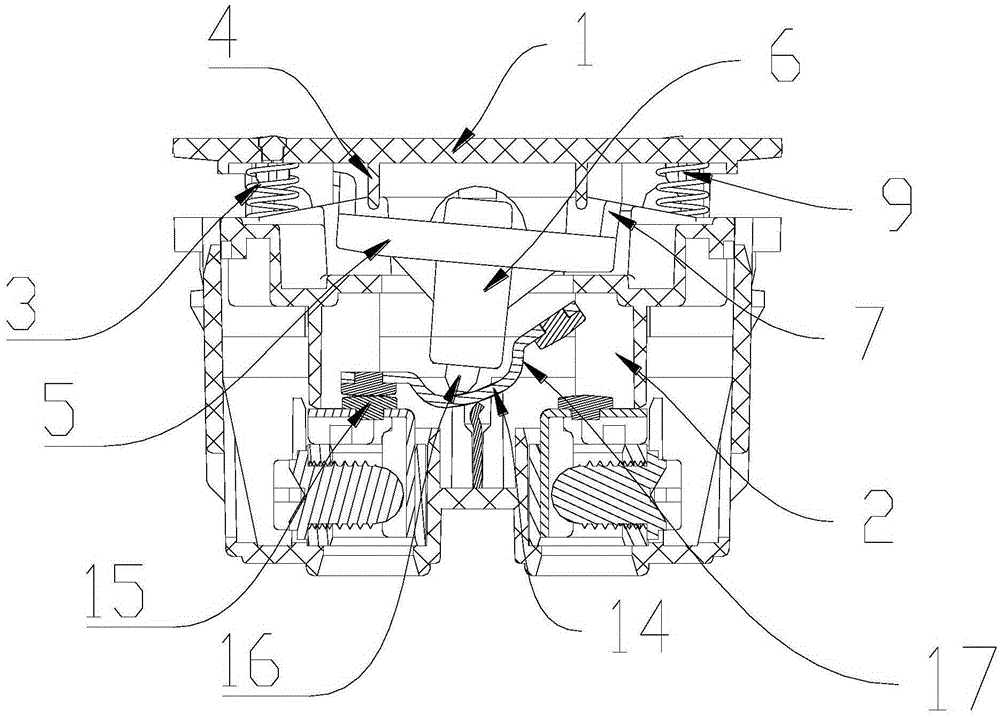 4
1
6
9
3
7
5
2
15
16
14
17