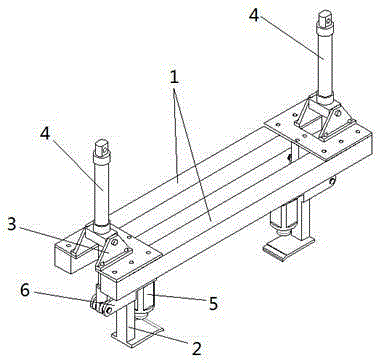 4
1
4
3
6
5
2