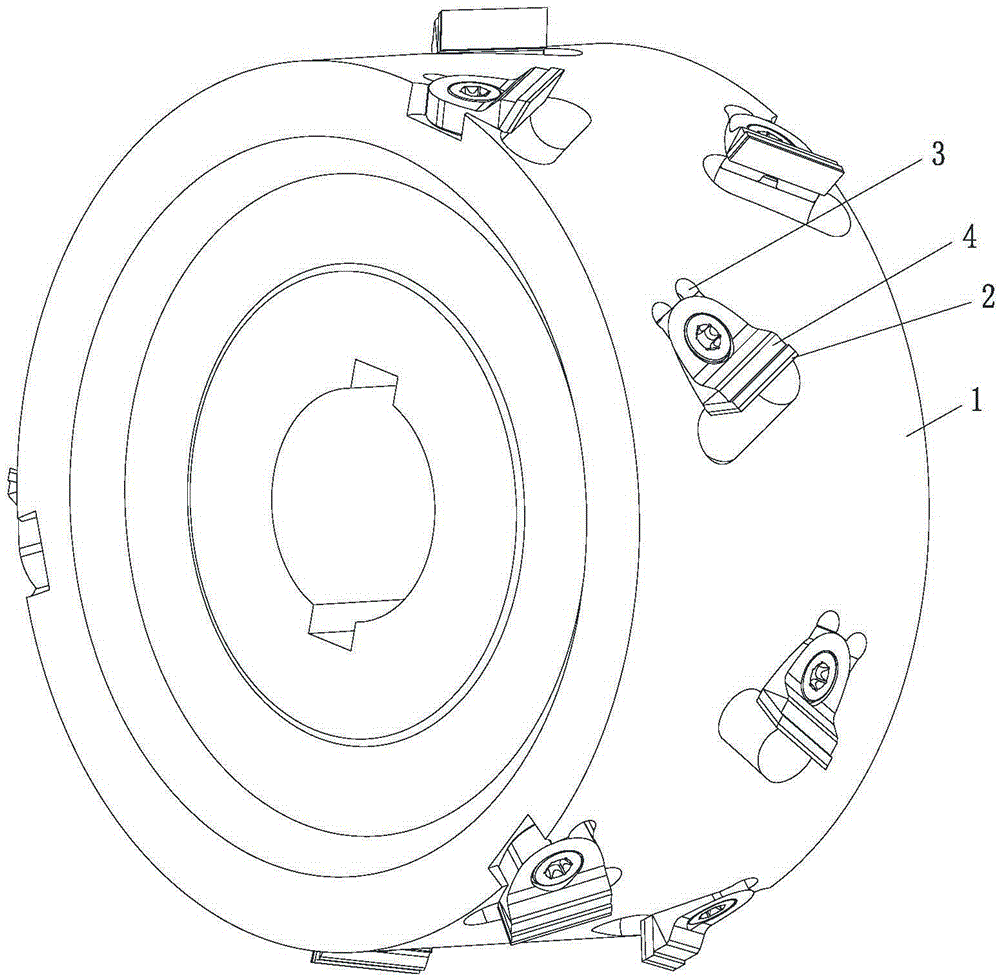 3
4
2
1